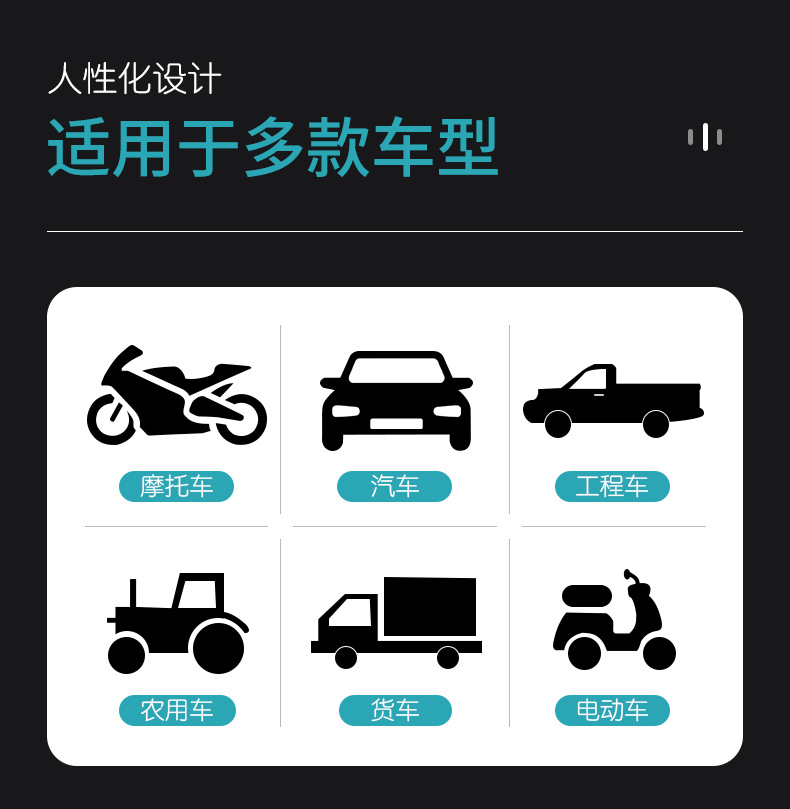 人性化设计
适用于多款车型

摩托车

汽车

工程车

农用车

货车

电动车