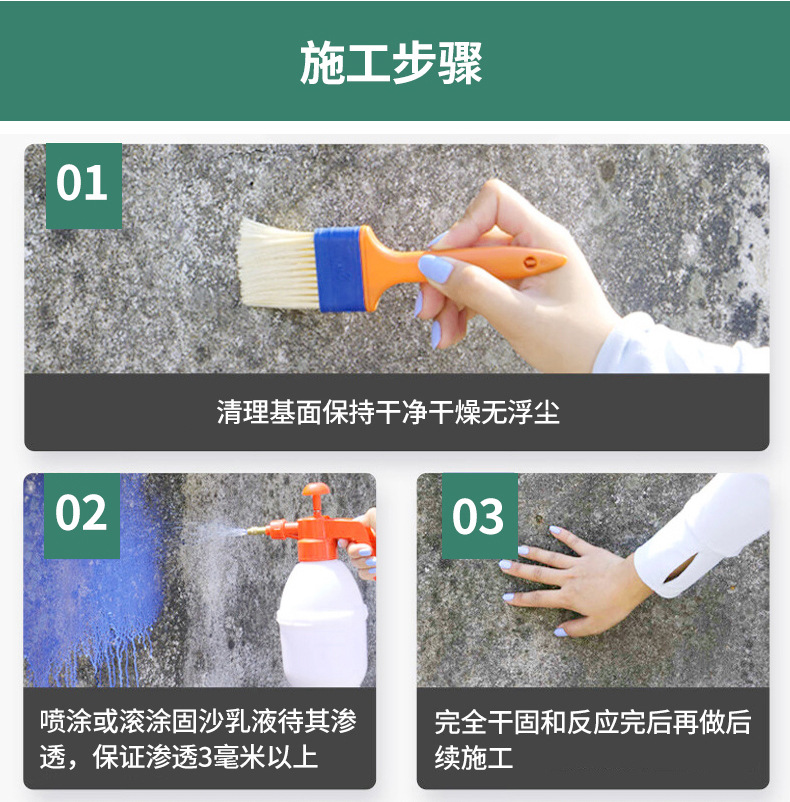 施工步骤

01

清理基面保持干净干燥无浮尘

02

喷涂或滚涂固沙乳液待其渗透，保证渗透3毫米以上

03

完全干固和反应完后再做后续施工