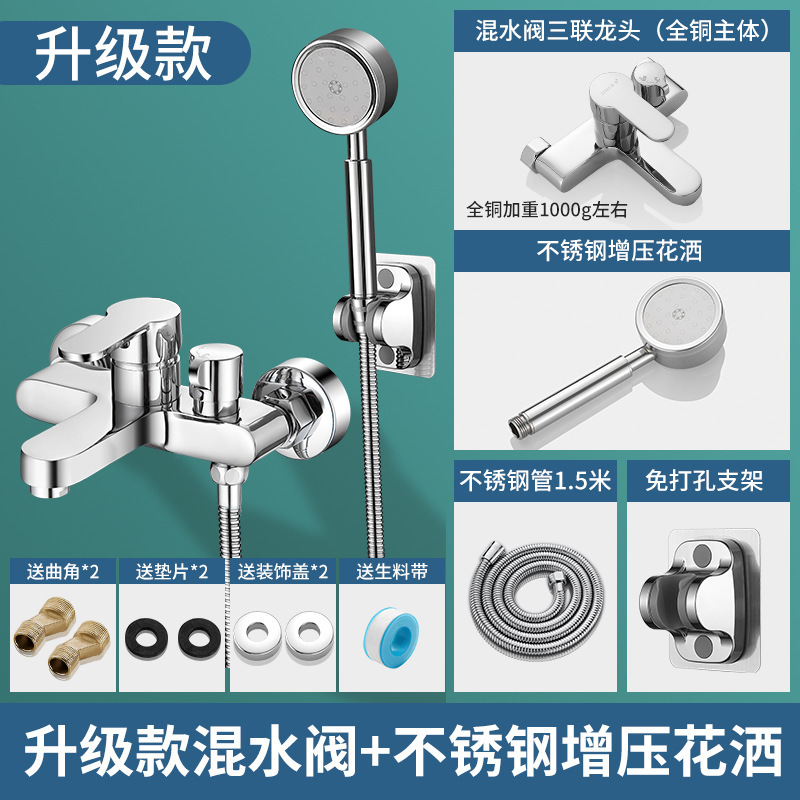 升级款

混水阀三联龙头（全铜主体）

全铜加重1000g左右

不锈钢增压花洒

不锈钢管1.5米

免打孔支架

送曲角*2

送垫片*2

送装饰盖*2

送生料带

升级款混水阀+不锈钢增压花洒