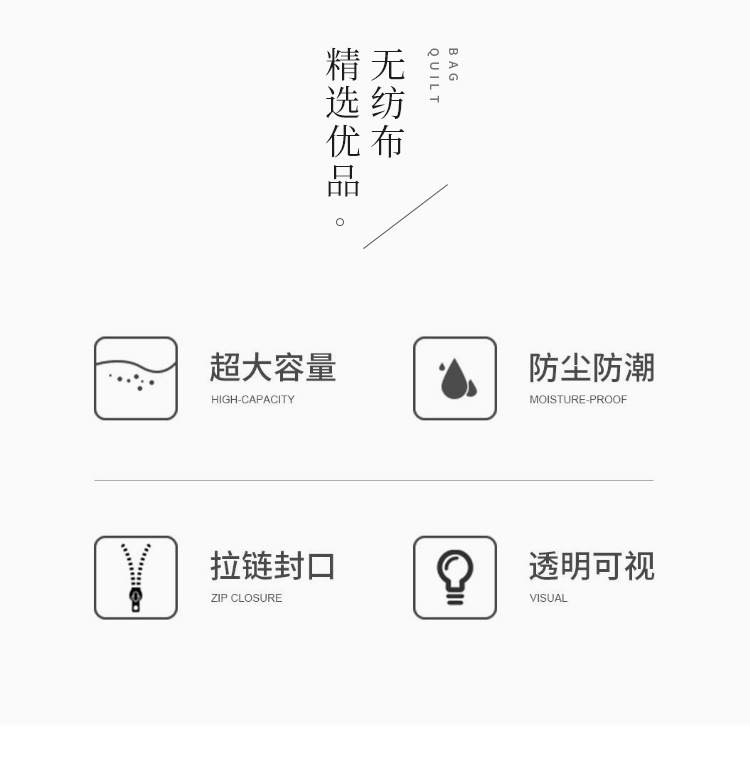 BAG
QUILT

无纺布

精选优品。

超大容量
HIGH-CAPACITY

防尘防潮
MOISTURE-PROOF

拉链封口
ZIP CLOSURE

透明可视
VISUAL