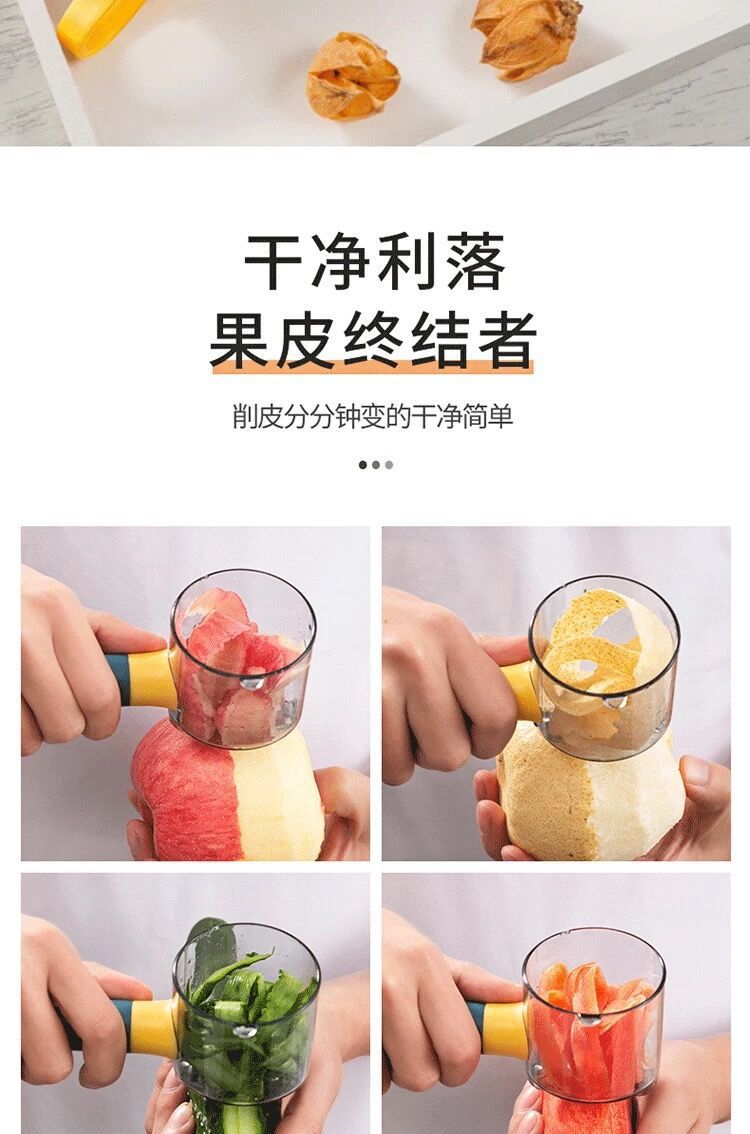 干净利落
果皮终结者

削皮分分钟变的干净简单