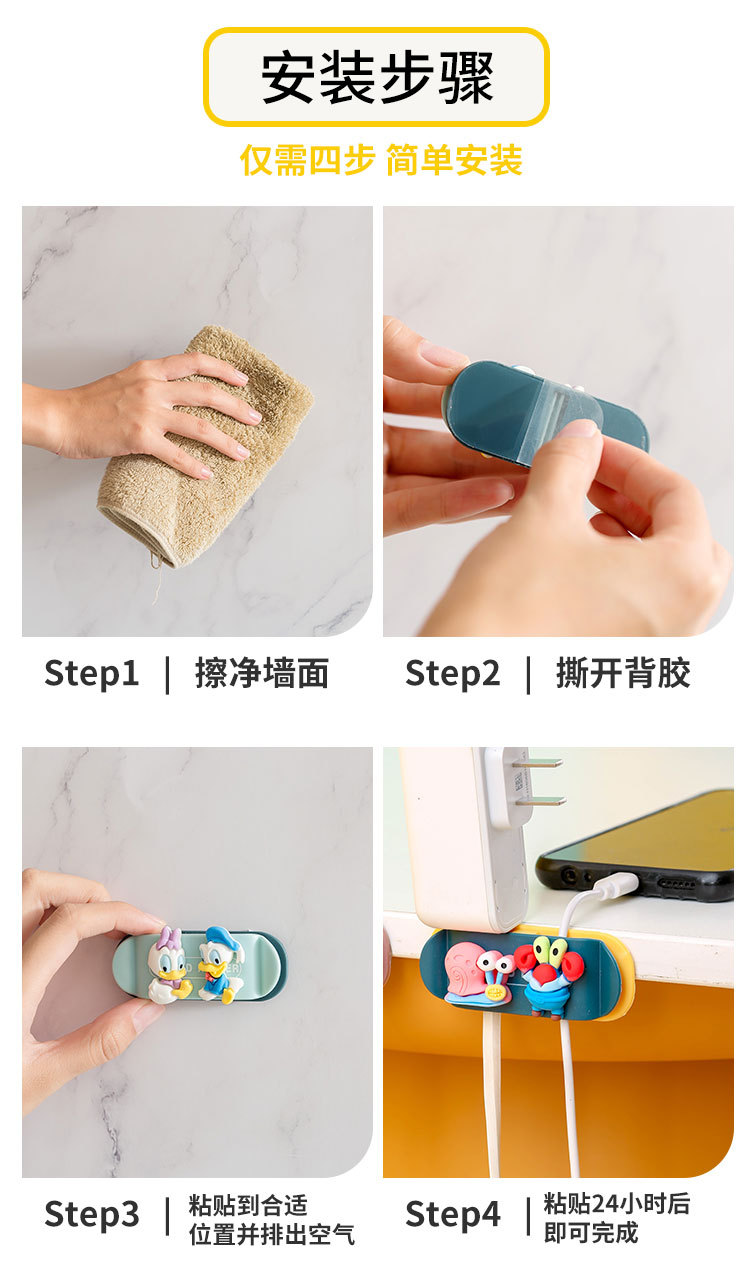 安装步骤

仅需四步 简单安装

Step1 | 擦净墙面

Step2 | 撕开背胶

Step3 | 粘贴到合适位置并排出空气

Step4 | 粘贴24小时后即可完成