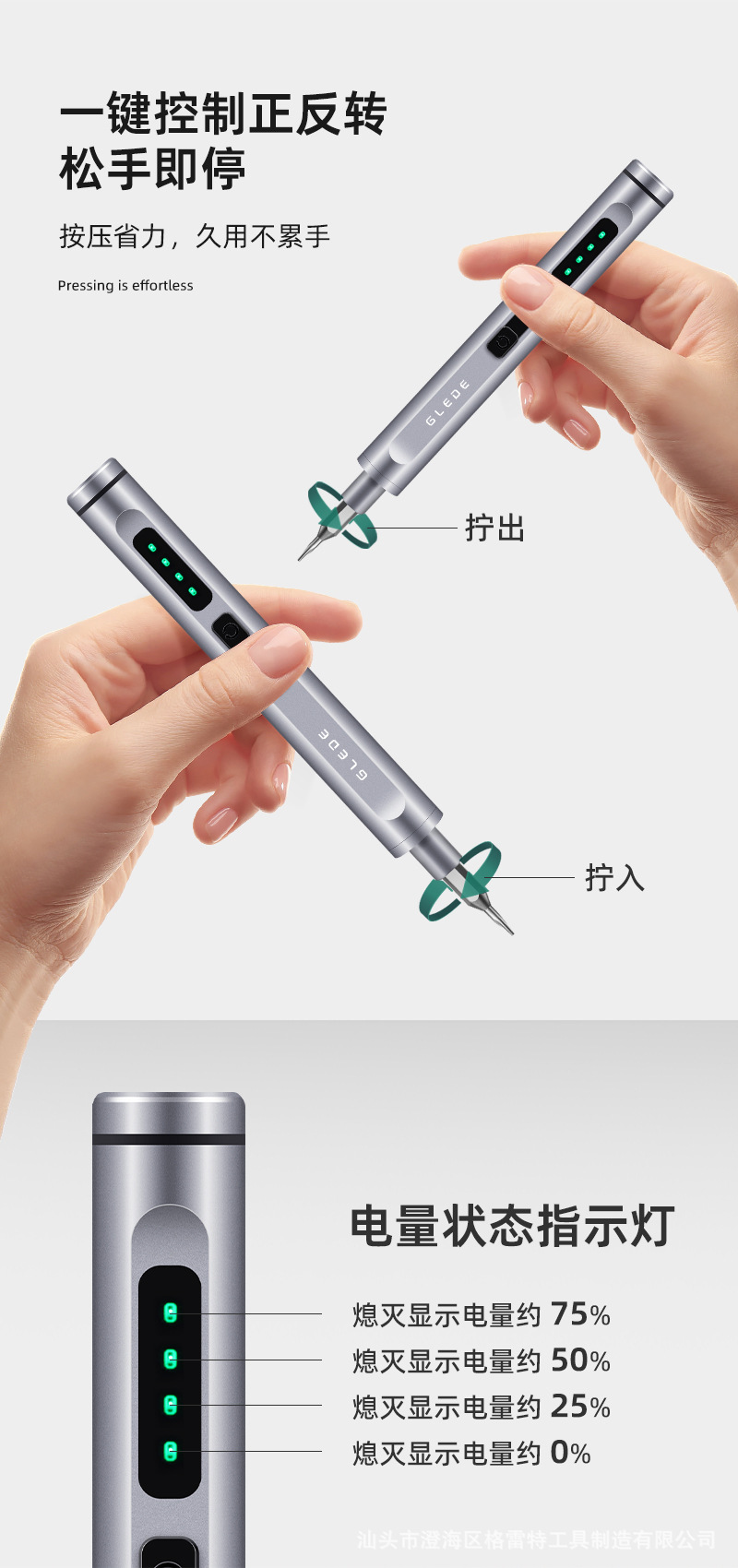 一键控制正反转
松手即停

按压省力，久用不累手

Pressing is effortless

GLEDE

拧出

GLEDE

拧入

电量状态指示灯

熄灭显示电量约 75%
熄灭显示电量约 50%
熄灭显示电量约 25%
熄灭显示电量约 0%

汕头市澄海区格雷特工具制造有限公司