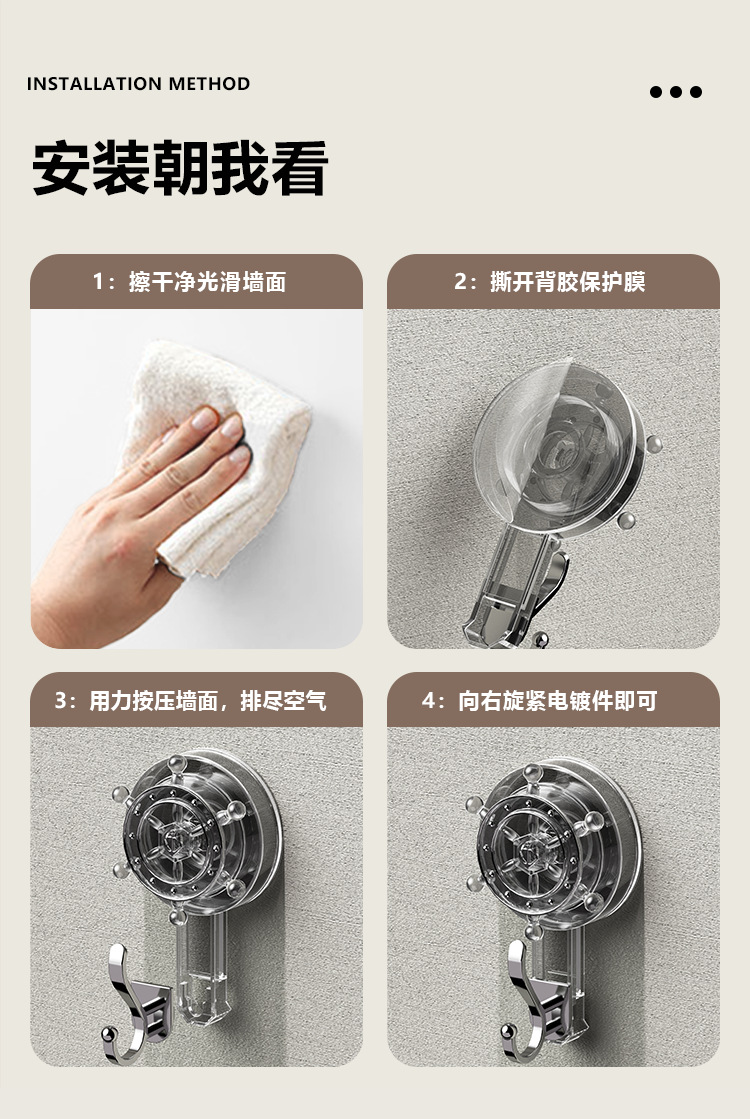 INSTALLATION METHOD

安装朝我看

1：擦干净光滑墙面

2：撕开背胶保护膜

3：用力按压墙面，排尽空气

4：向右旋紧电镀件即可