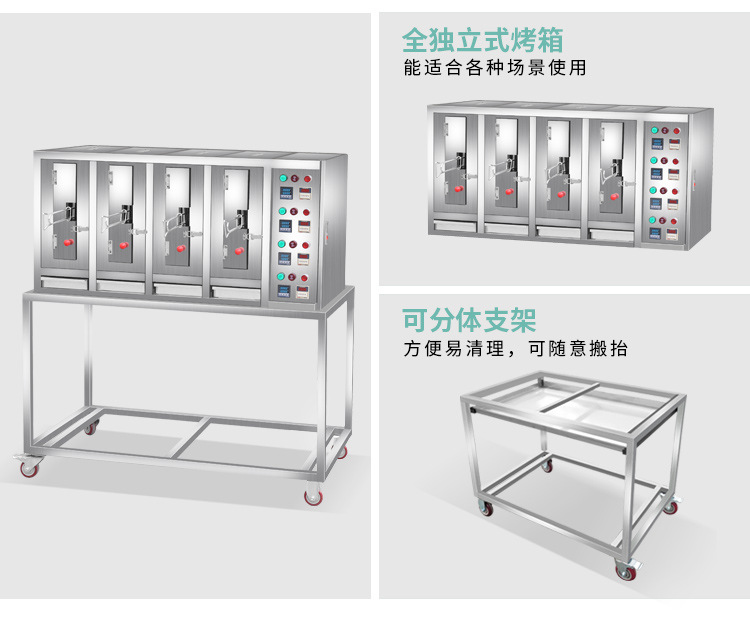 全独立式烤箱
能适合各种场景使用

可分体支架
方便易清理，可随意搬抬