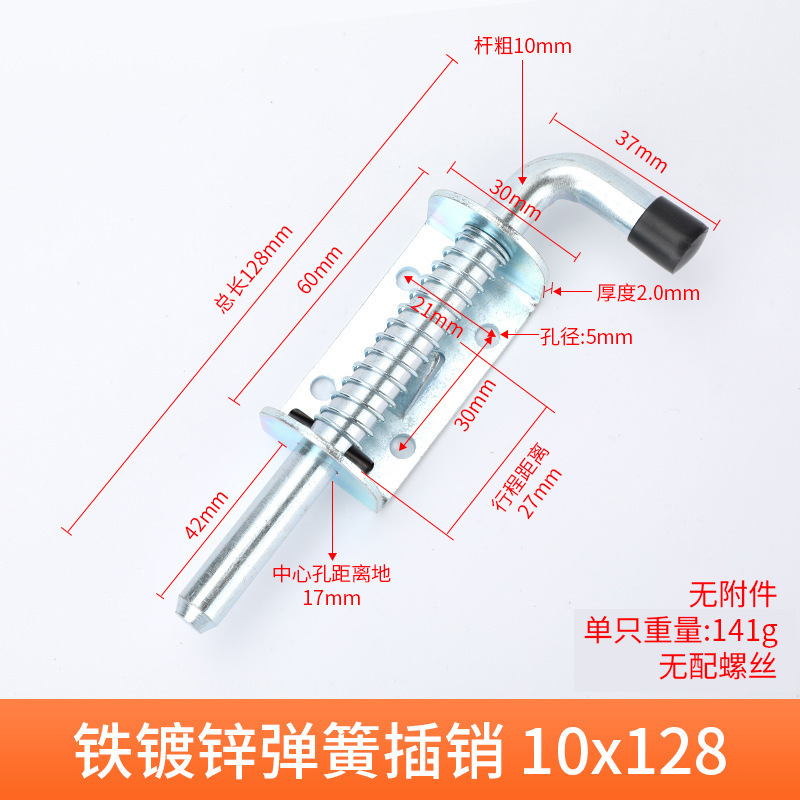 杆粗10mm

37mm

30mm

总长128mm

60mm

厚度2.0mm

21mm

孔径:5mm

30mm

行程距离
27mm

42mm

中心孔距离地
17mm

无附件
单只重量:141g
无配螺丝

铁镀锌弹簧插销 10x128