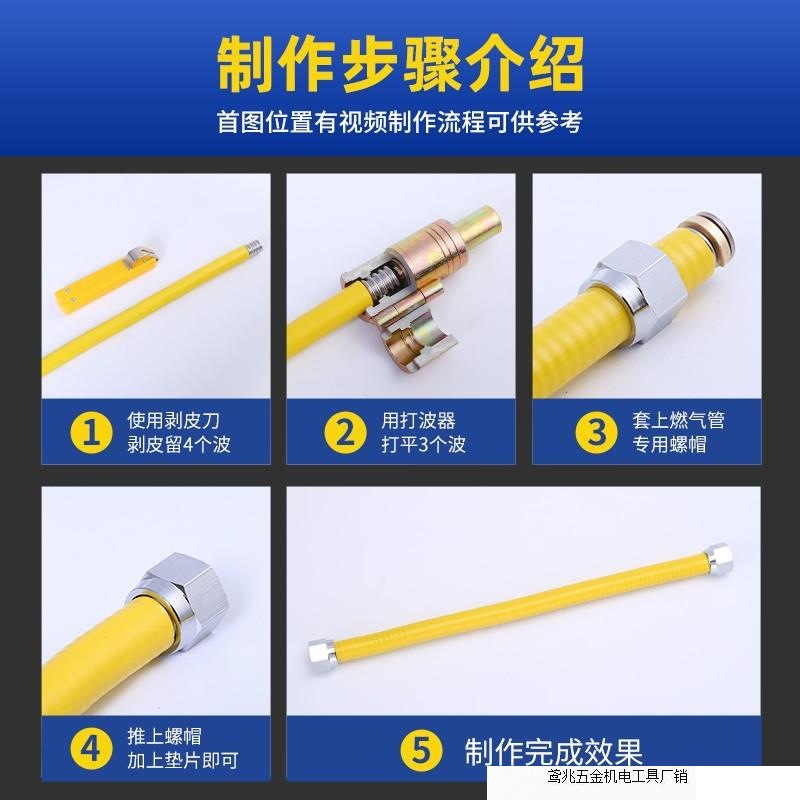 制作步骤介绍

首图位置有视频制作流程可供参考

1 使用剥皮刀 剥皮留4个波

2 用打波器 打平3个波

3 套上燃气管 专用螺帽

4 推上螺帽 加上垫片即可

5 制作完成效果

鸢兆五金机电工具厂销