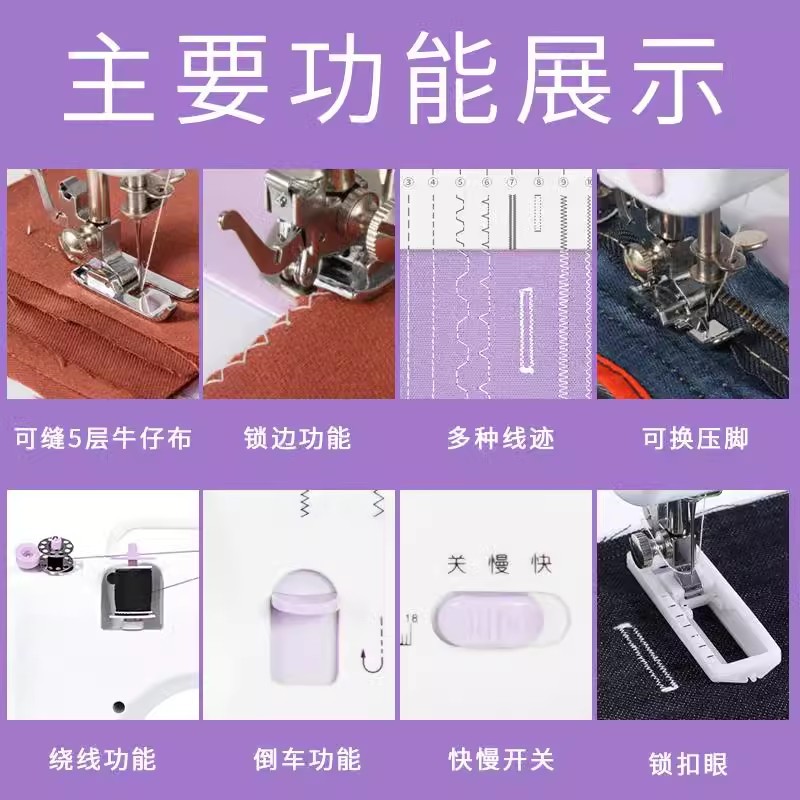 主要功能展示

③ ④ ⑤ ⑥ ⑦ ⑧ ⑨ ⑩

可缝5层牛仔布

锁边功能

多种线迹

可换压脚

关 慢 快

18

绕线功能

倒车功能

快慢开关

锁扣眼