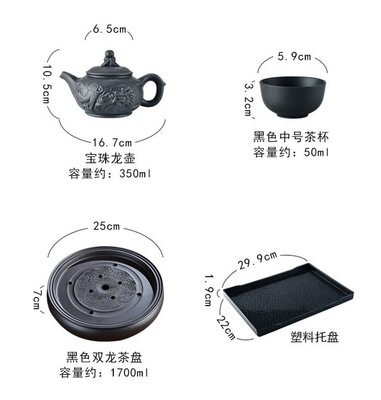 6.5cm

10.5cm

16.7cm

宝珠龙壶
容量约：350ml

5.9cm

3.2cm

黑色中号茶杯
容量约：50ml

25cm

7cm

黑色双龙茶盘
容量约：1700ml

29.9cm

1.9cm

22cm

塑料托盘