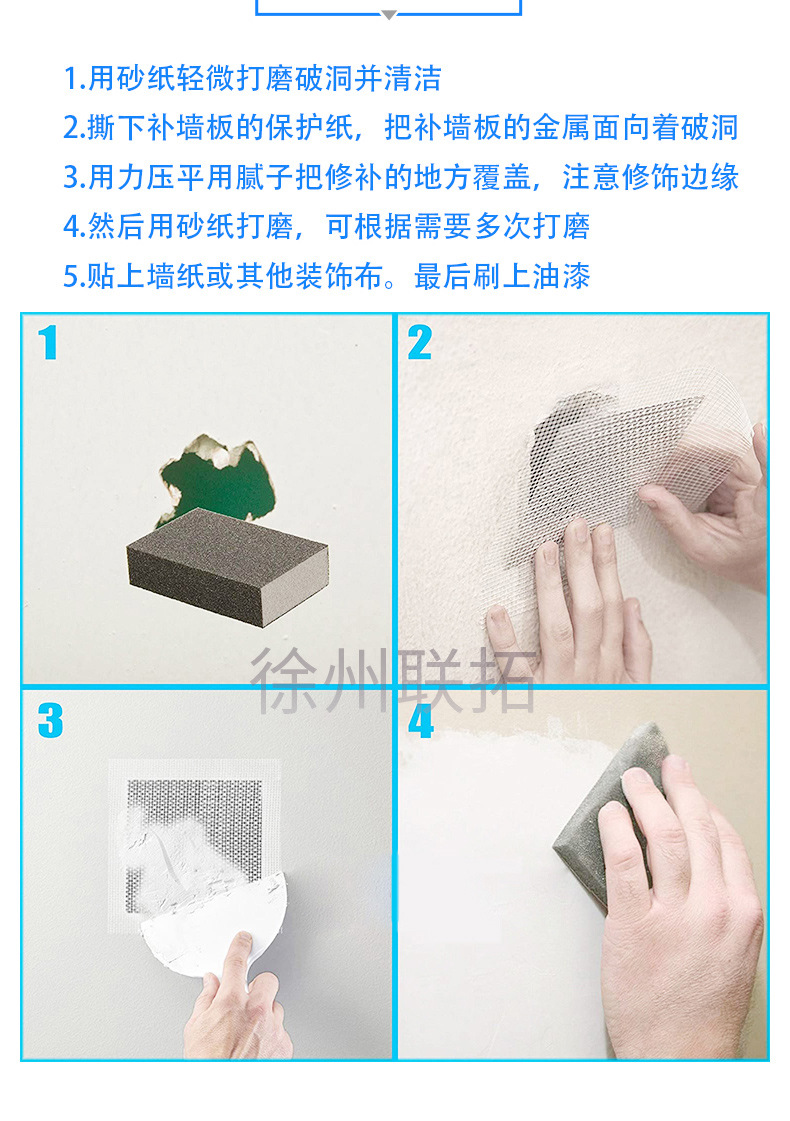 1.用砂纸轻微打磨破洞并清洁
2.撕下补墙板的保护纸，把补墙板的金属面向着破洞
3.用力压平用腻子把修补的地方覆盖，注意修饰边缘
4.然后用砂纸打磨，可根据需要多次打磨
5.贴上墙纸或其他装饰布。最后刷上油漆

1

2

徐州联拓

3

4