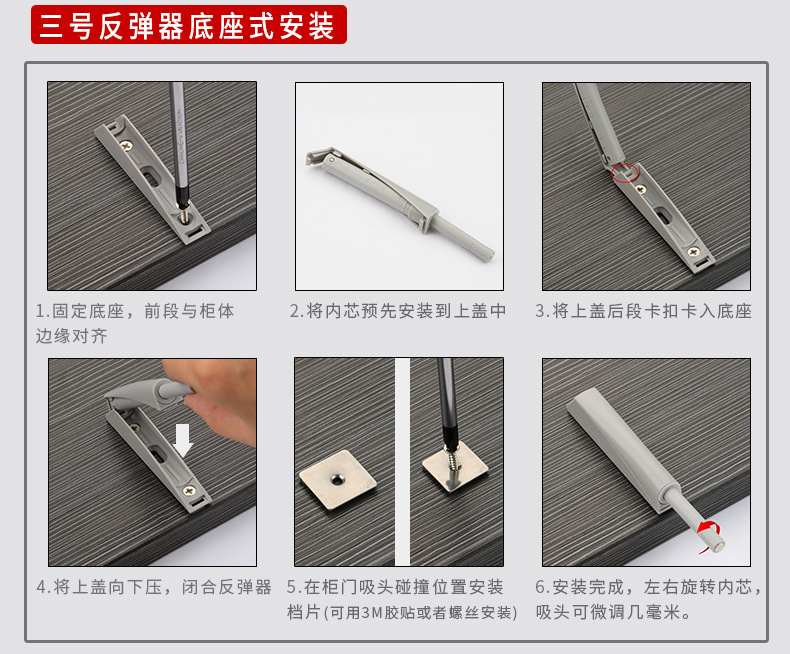 三号反弹器底座式安装

1.固定底座，前段与柜体边缘对齐

2.将内芯预先安装到上盖中

3.将上盖后段卡扣卡入底座

4.将上盖向下压，闭合反弹器

5.在柜门吸头碰撞位置安装档片(可用3M胶贴或者螺丝安装)

6.安装完成，左右旋转内芯，吸头可微调几毫米。