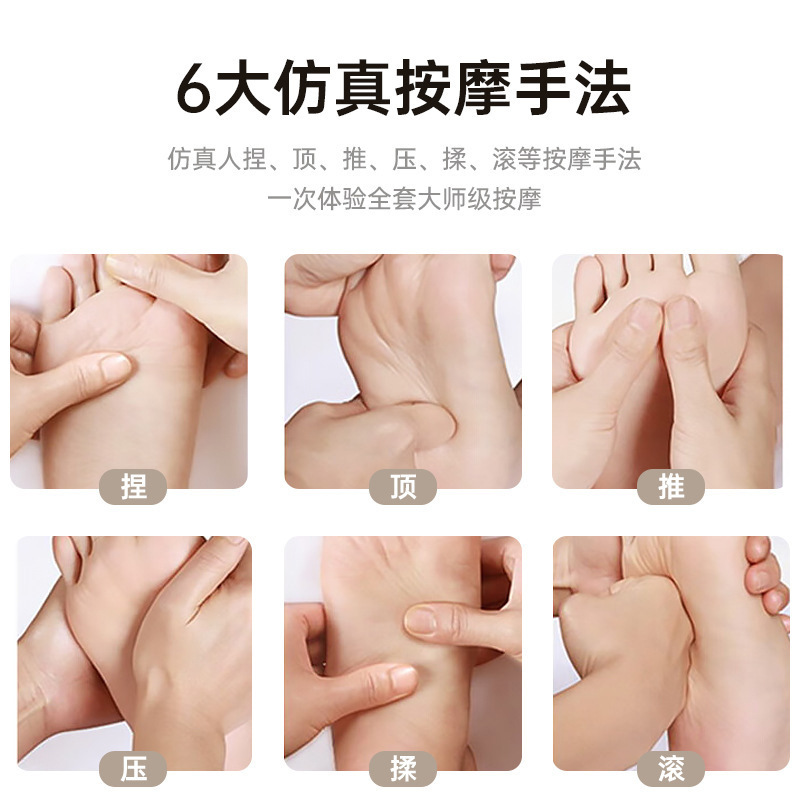 6大仿真按摩手法

仿真人捏、顶、推、压、揉、滚等按摩手法
一次体验全套大师级按摩

捏

顶

推

压

揉

滚