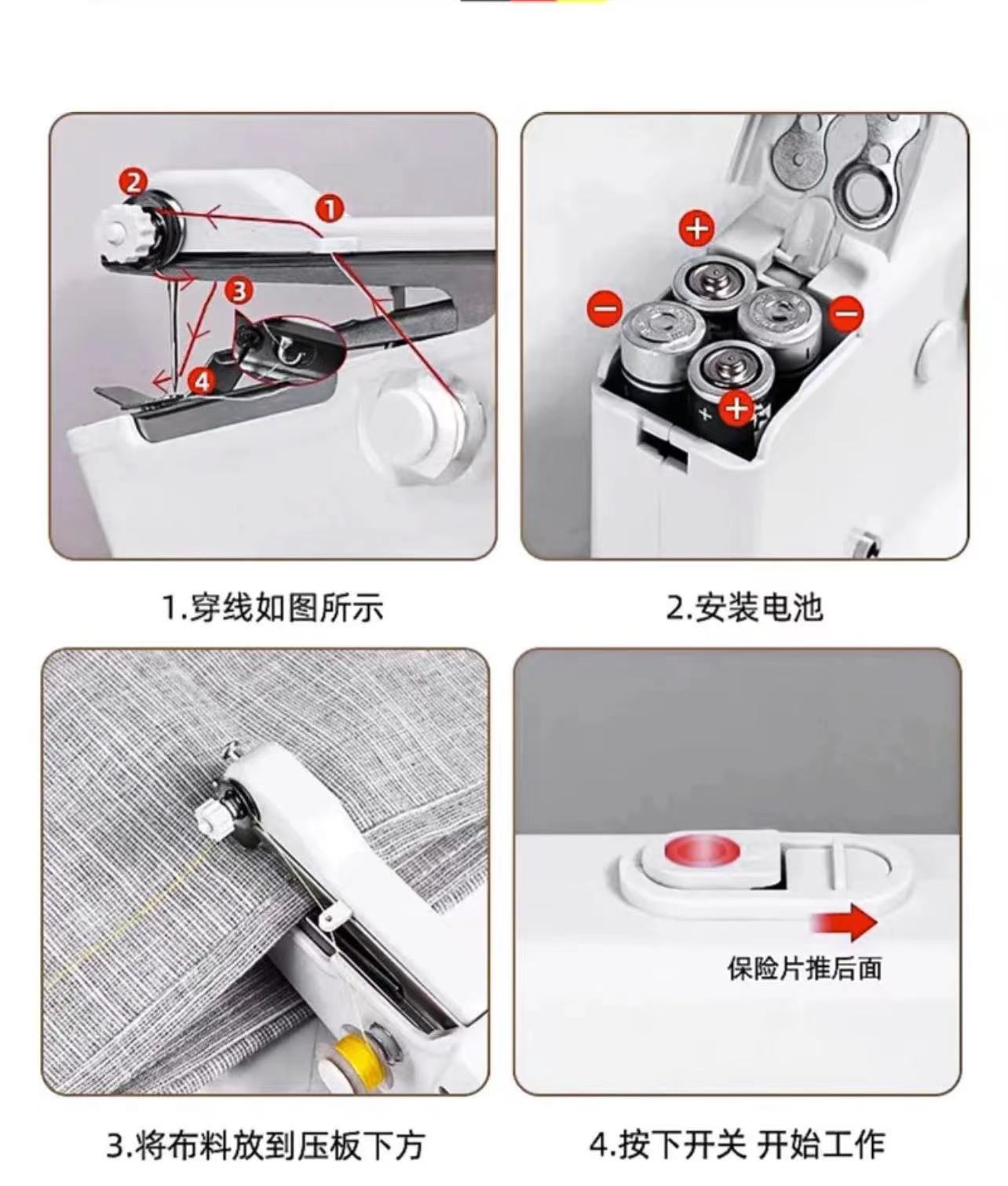 ②
①
③
④

1.穿线如图所示

+
−
−
+

2.安装电池

3.将布料放到压板下方

保险片推后面

4.按下开关 开始工作