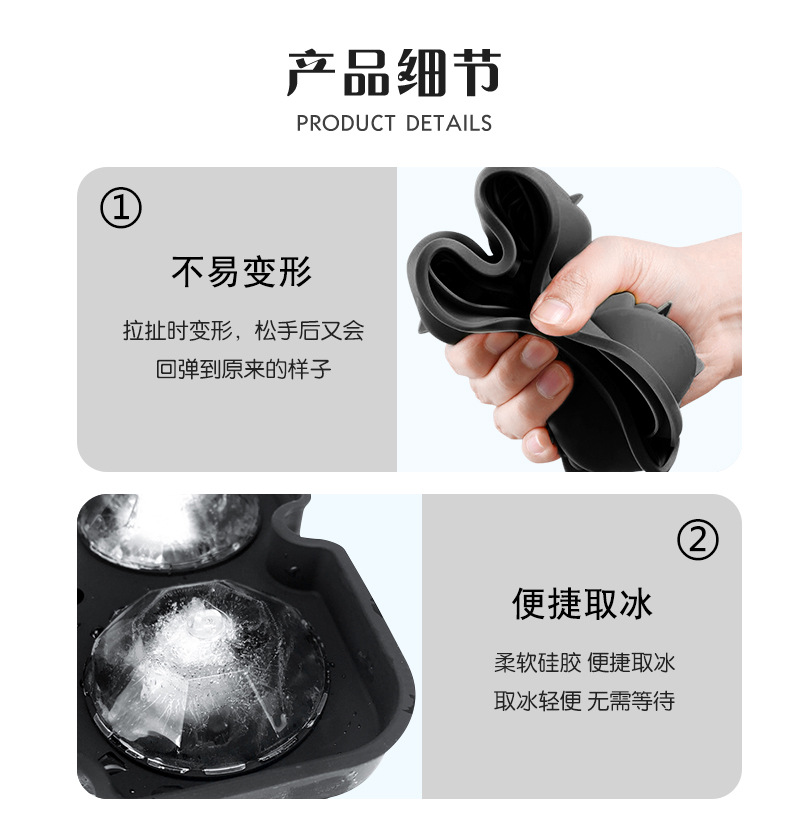 产品细节
PRODUCT DETAILS

①

不易变形

拉扯时变形，松手后又会回弹到原来的样子

②

便捷取冰

柔软硅胶 便捷取冰
取冰轻便 无需等待