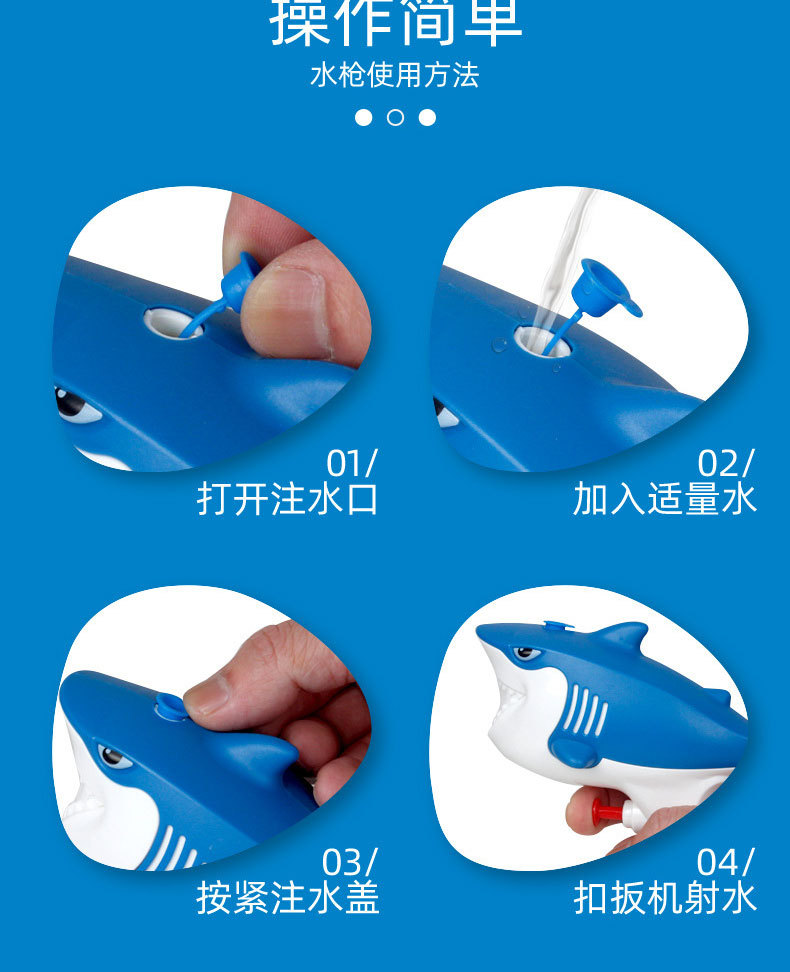 操作简单
水枪使用方法

01/
打开注水口

02/
加入适量水

03/
按紧注水盖

04/
扣扳机射水