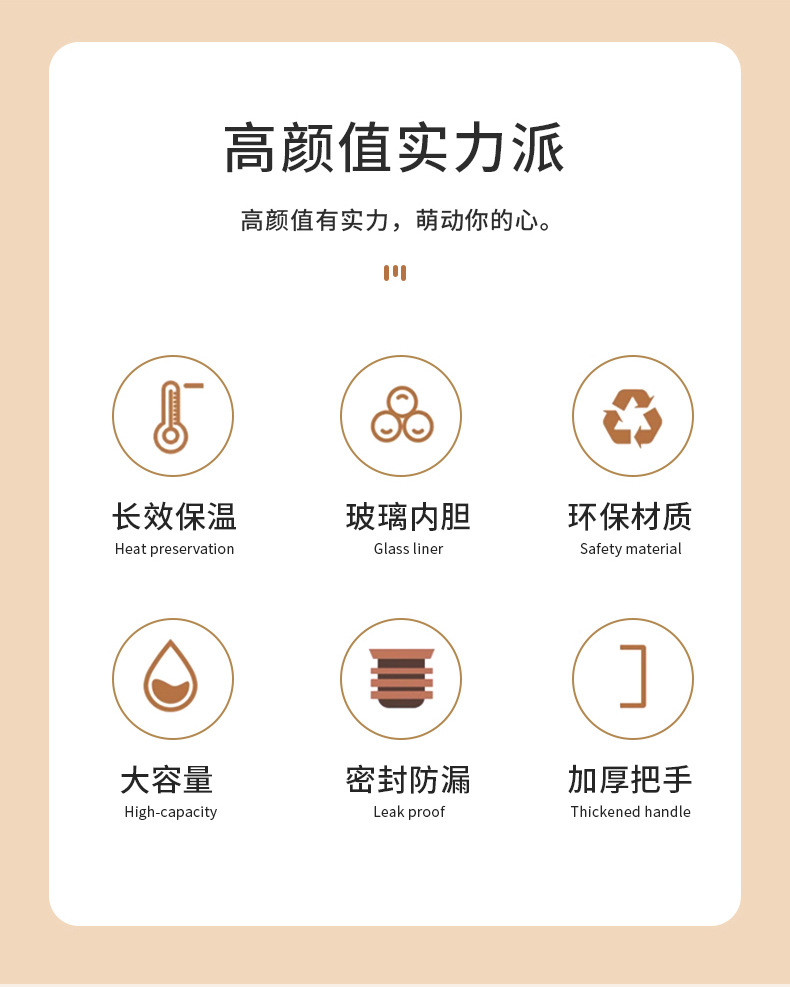 高颜值实力派

高颜值有实力，萌动你的心。

长效保温
Heat preservation

玻璃内胆
Glass liner

环保材质
Safety material

大容量
High-capacity

密封防漏
Leak proof

加厚把手
Thickened handle