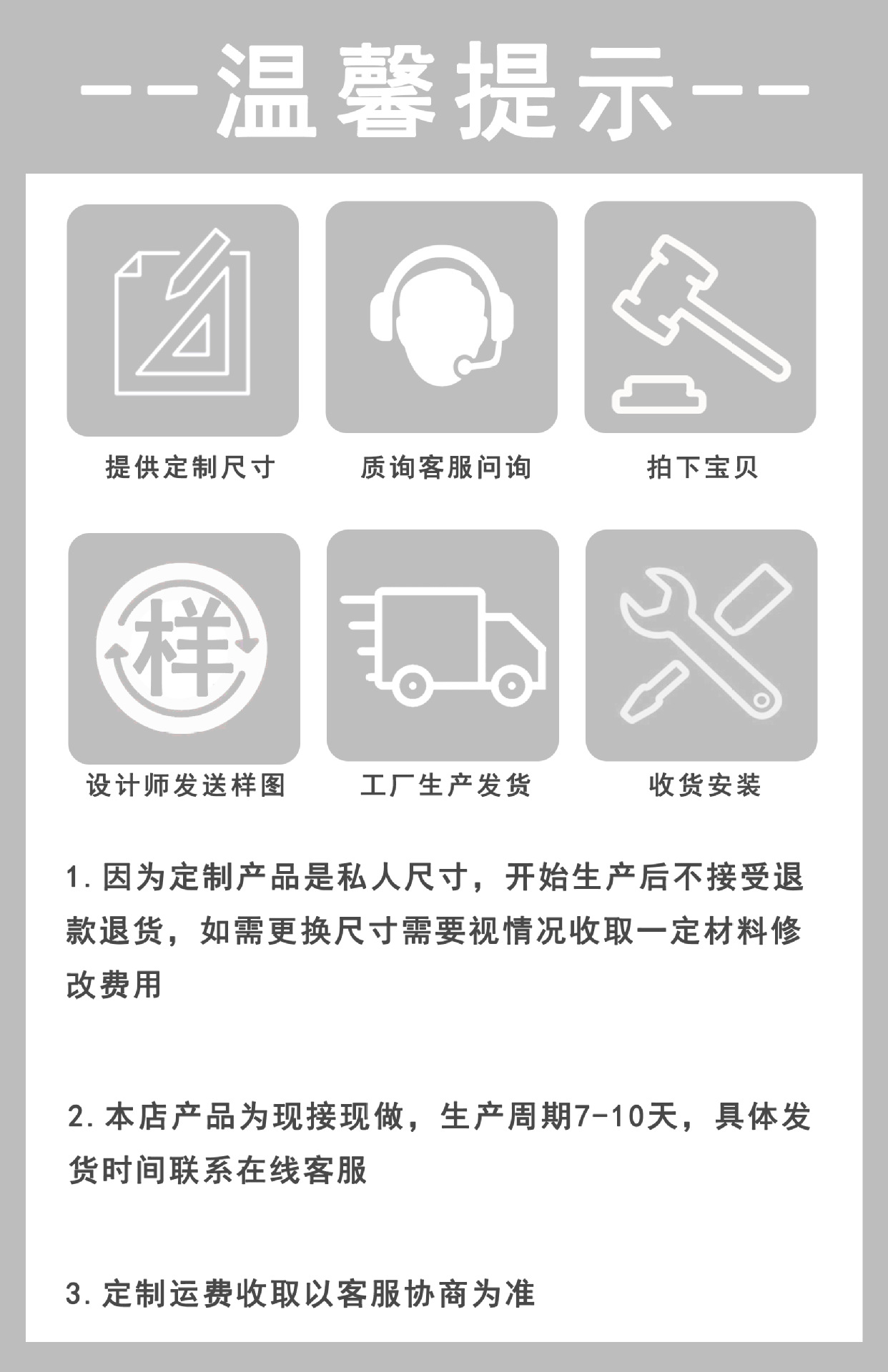 --温馨提示--

提供定制尺寸

质询客服问询

拍下宝贝

样

设计师发送样图

工厂生产发货

收货安装

1.因为定制产品是私人尺寸，开始生产后不接受退款退货，如需更换尺寸需要视情况收取一定材料修改费用

2.本店产品为现接现做，生产周期7-10天，具体发货时间联系在线客服

3.定制运费收取以客服协商为准