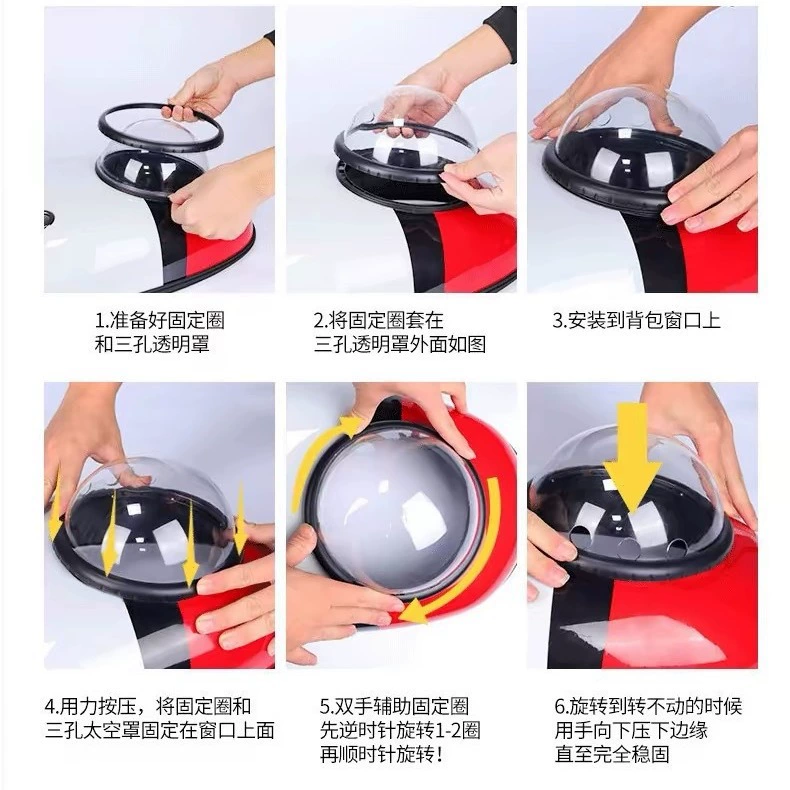 1.准备好固定圈
和三孔透明罩

2.将固定圈套在
三孔透明罩外面如图

3.安装到背包窗口上

4.用力按压，将固定圈和
三孔太空罩固定在窗口上面

5.双手辅助固定圈
先逆时针旋转1-2圈
再顺时针旋转！

6.旋转到转不动的时候
用手向下压下边缘
直至完全稳固