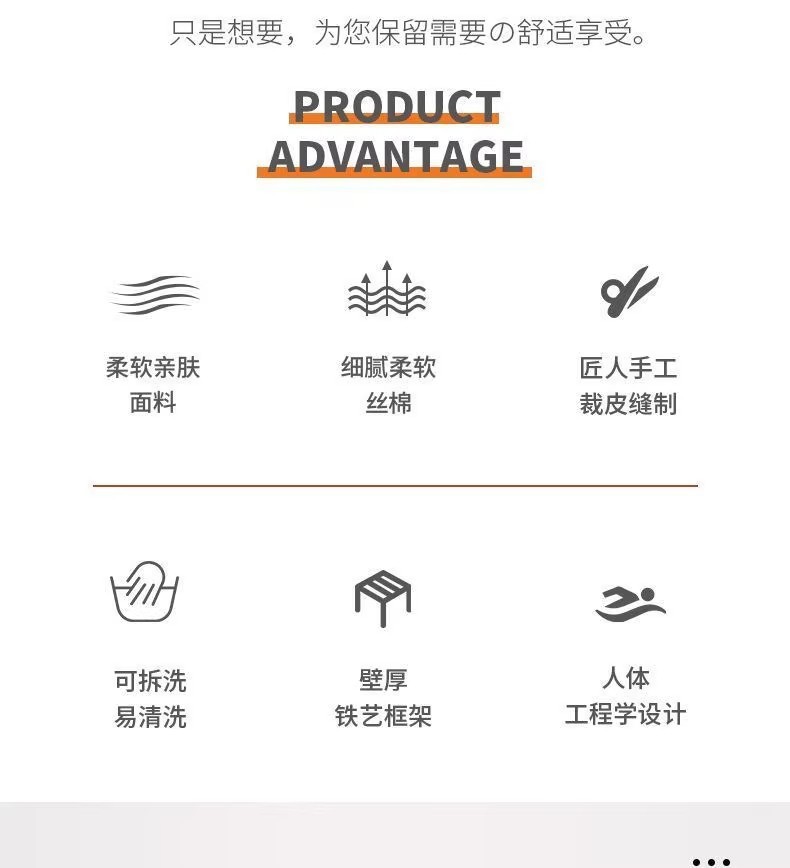 只是想要，为您保留需要の舒适享受。

PRODUCT
ADVANTAGE

柔软亲肤
面料

细腻柔软
丝棉

匠人手工
裁皮缝制

可拆洗
易清洗

壁厚
铁艺框架

人体
工程学设计