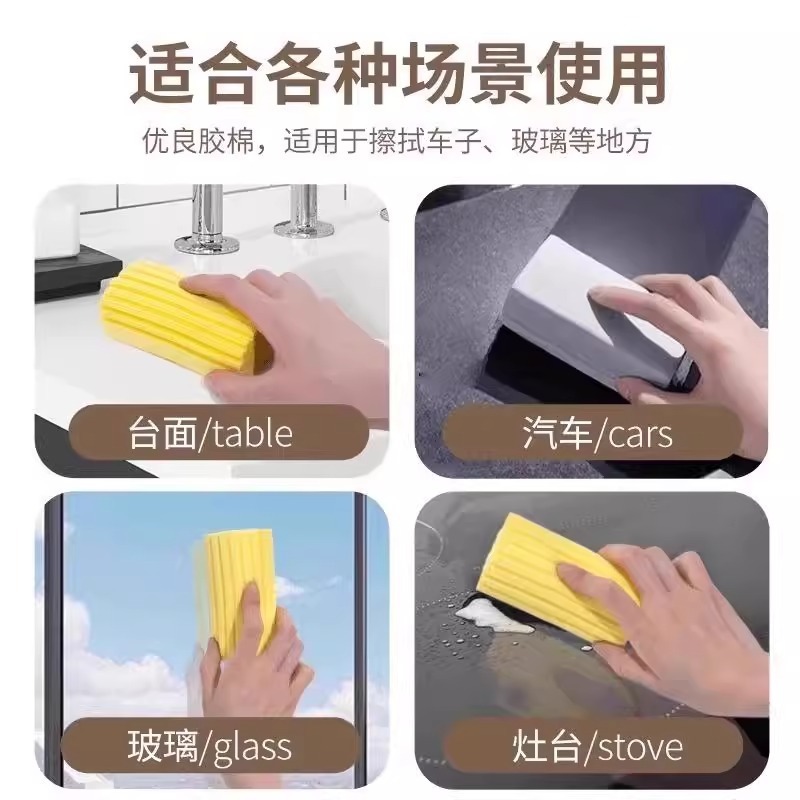 适合各种场景使用

优良胶棉，适用于擦拭车子、玻璃等地方

台面/table

汽车/cars

玻璃/glass

灶台/stove