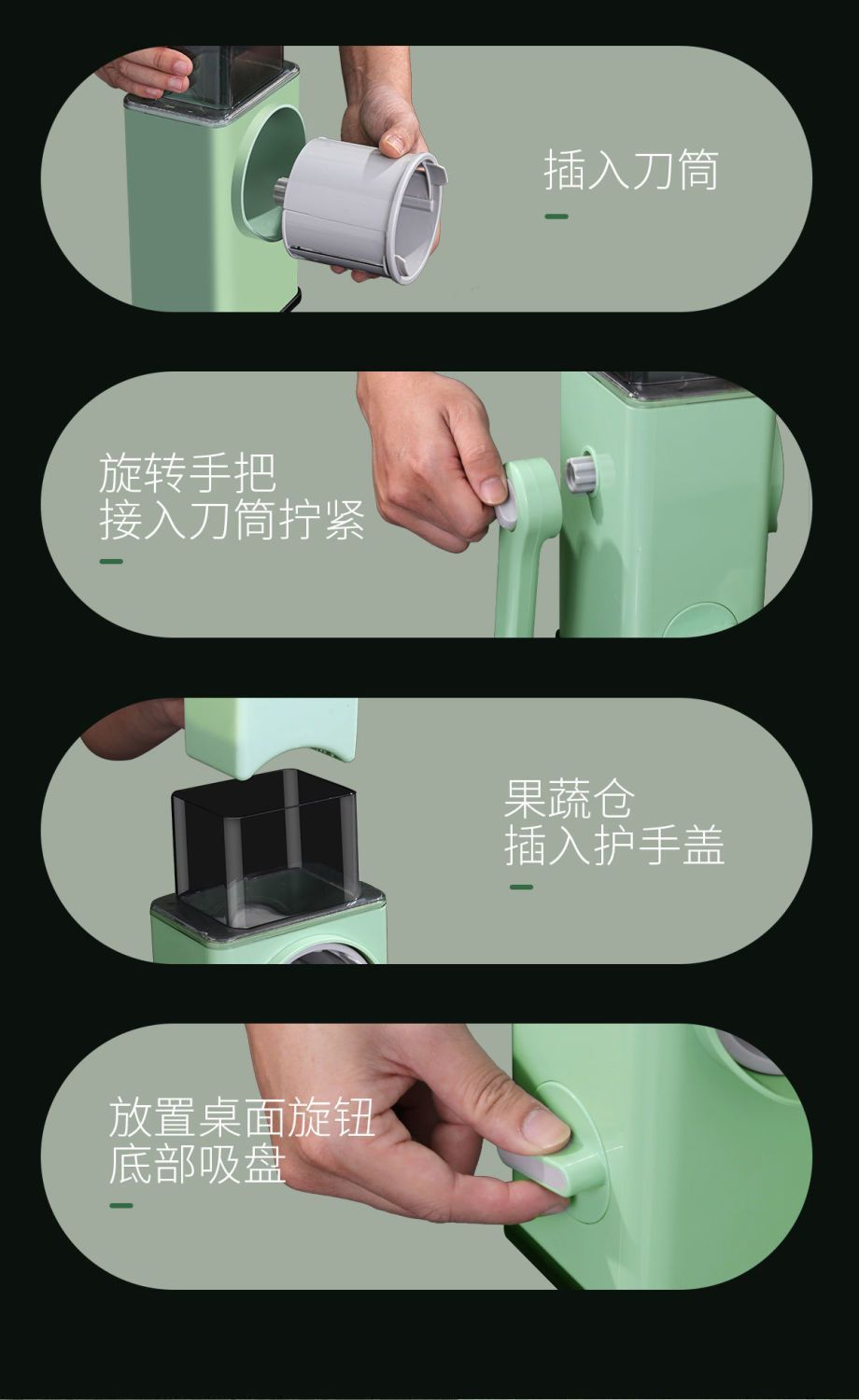 插入刀筒

旋转手把
接入刀筒拧紧

果蔬仓
插入护手盖

放置桌面旋钮
底部吸盘