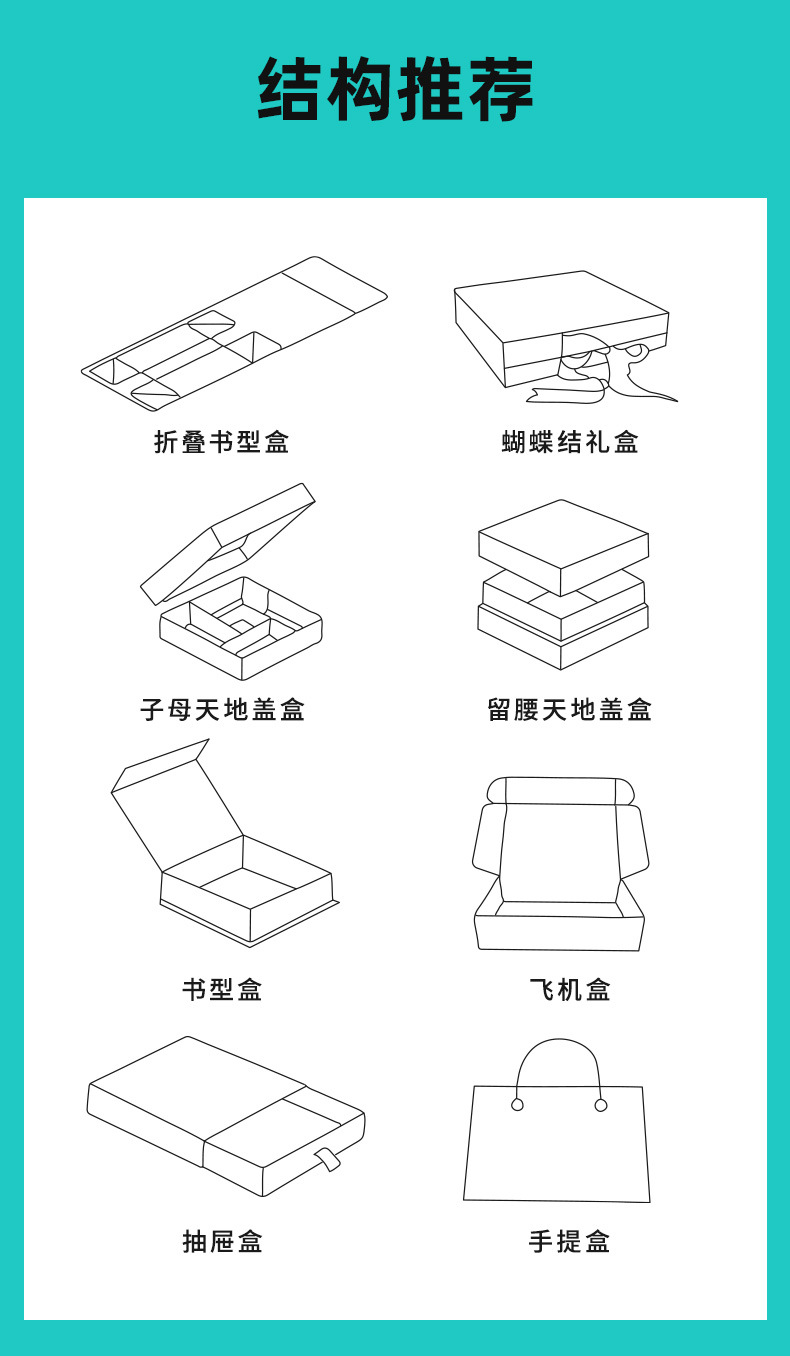 结构推荐

折叠书型盒

蝴蝶结礼盒

子母天地盖盒

留腰天地盖盒

书型盒

飞机盒

抽屉盒

手提盒