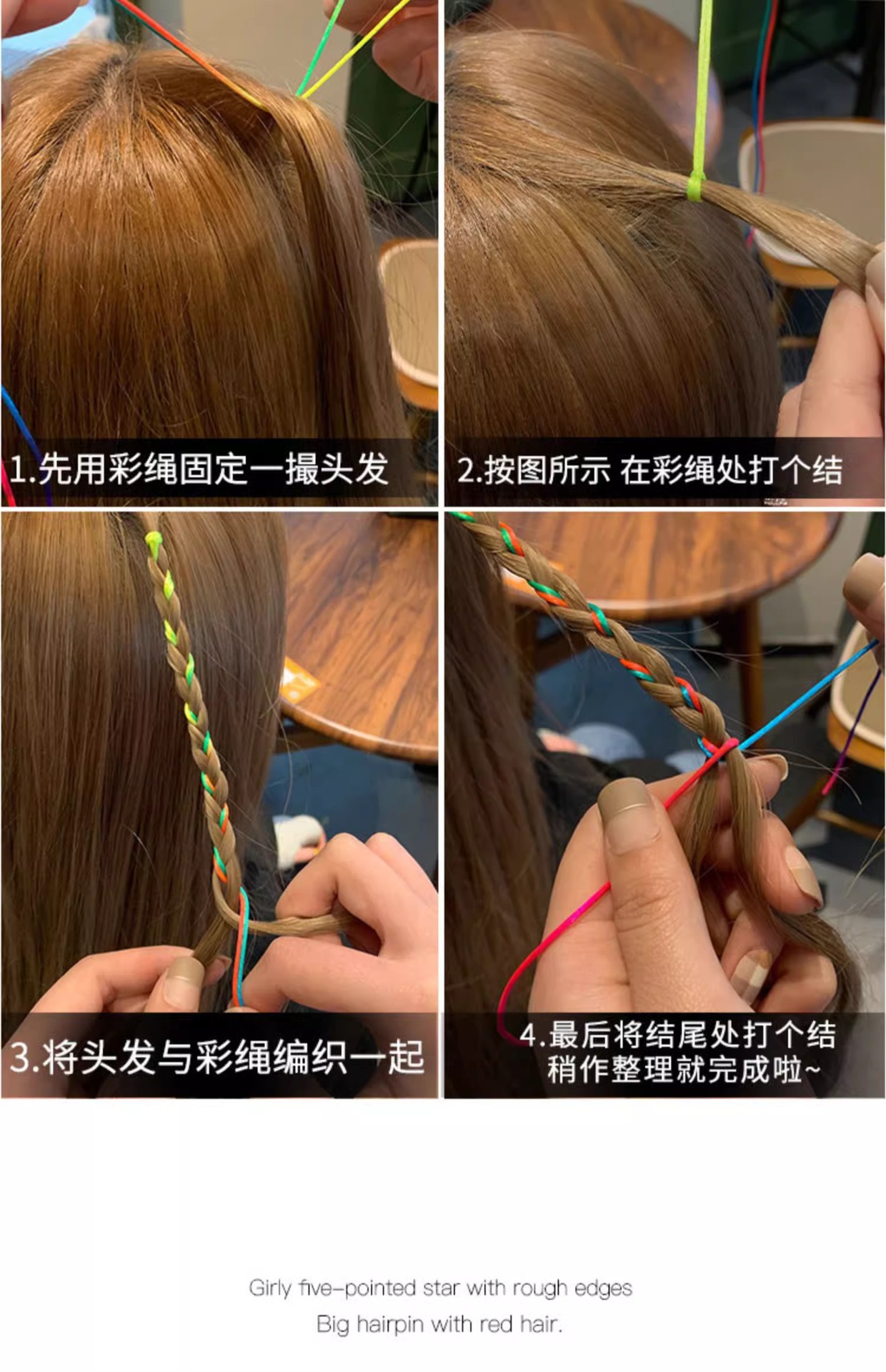 1.先用彩绳固定一撮头发

2.按图所示 在彩绳处打个结

3.将头发与彩绳编织一起

4.最后将结尾处打个结
稍作整理就完成啦~

Girly five-pointed star with rough edges
Big hairpin with red hair.