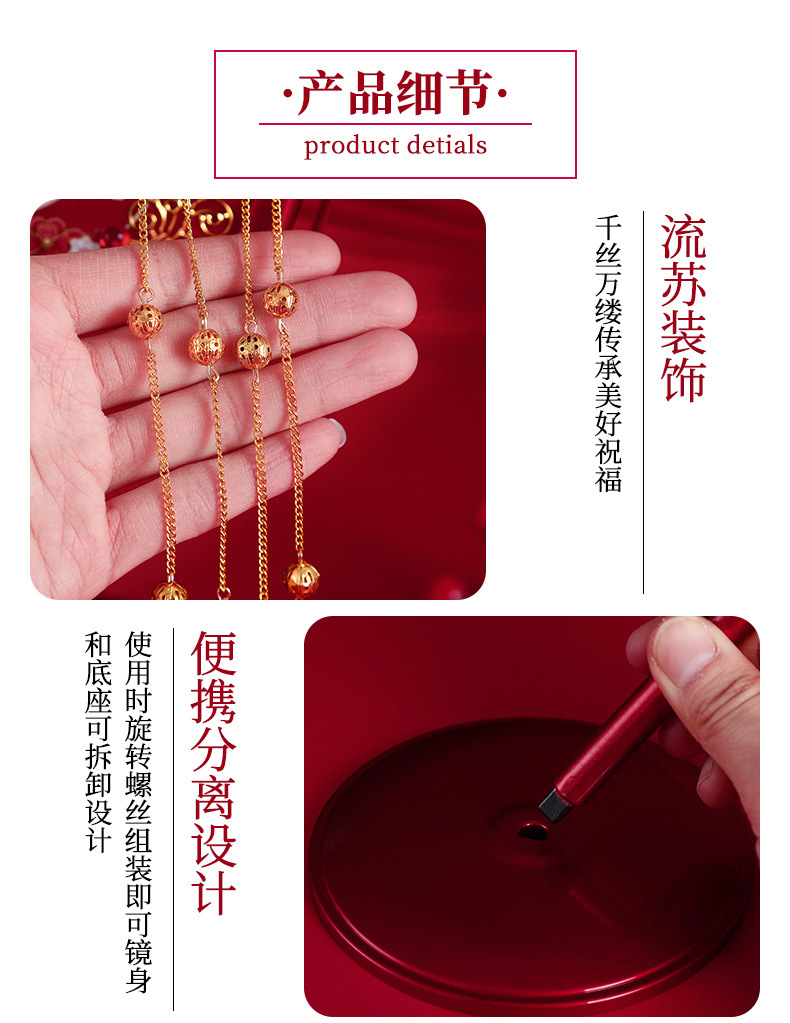 ·产品细节·
product detials

流苏装饰

千丝万缕传承美好祝福

便携分离设计

使用时旋转螺丝组装即可镜身和底座可拆卸设计