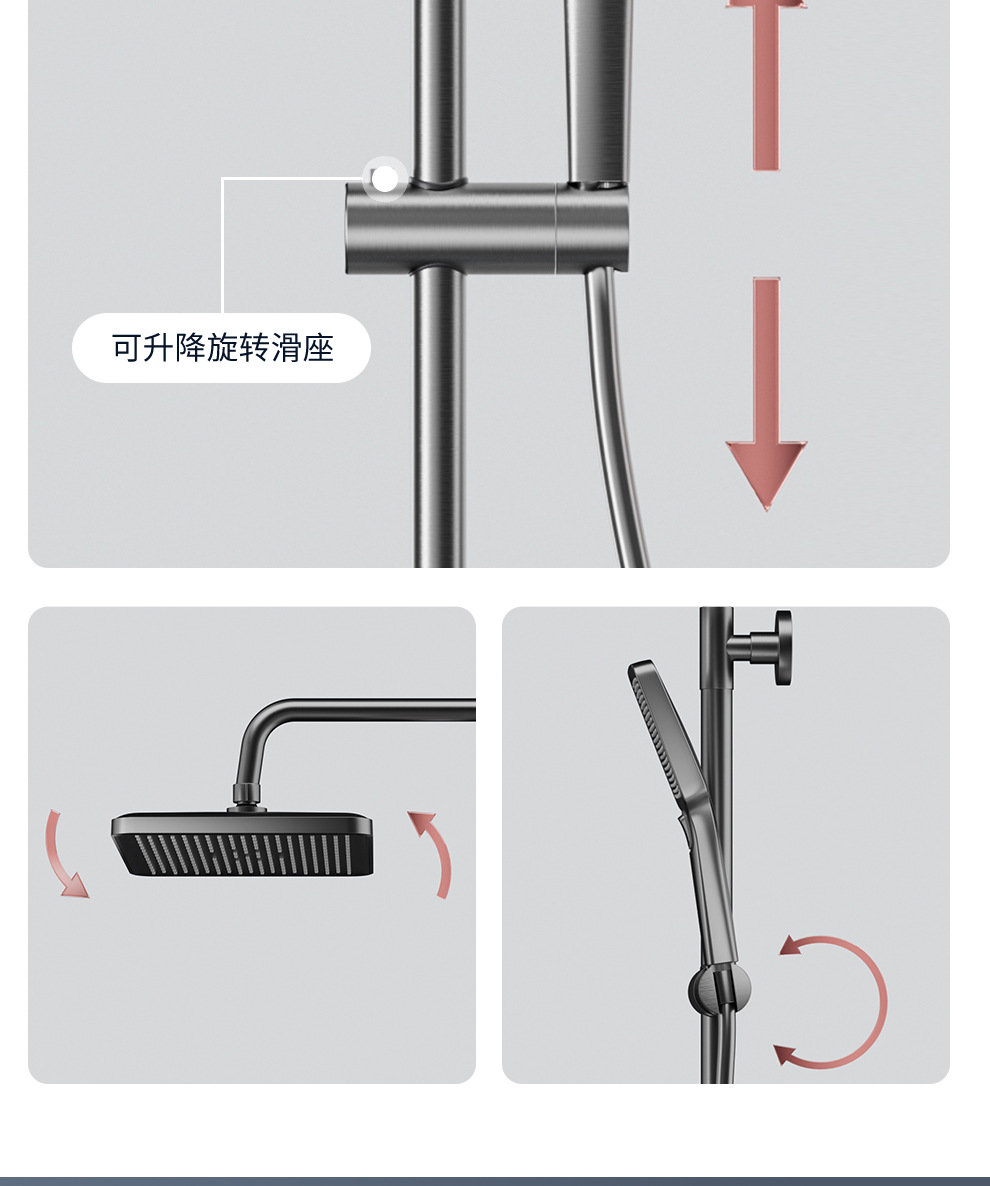 可升降旋转滑座