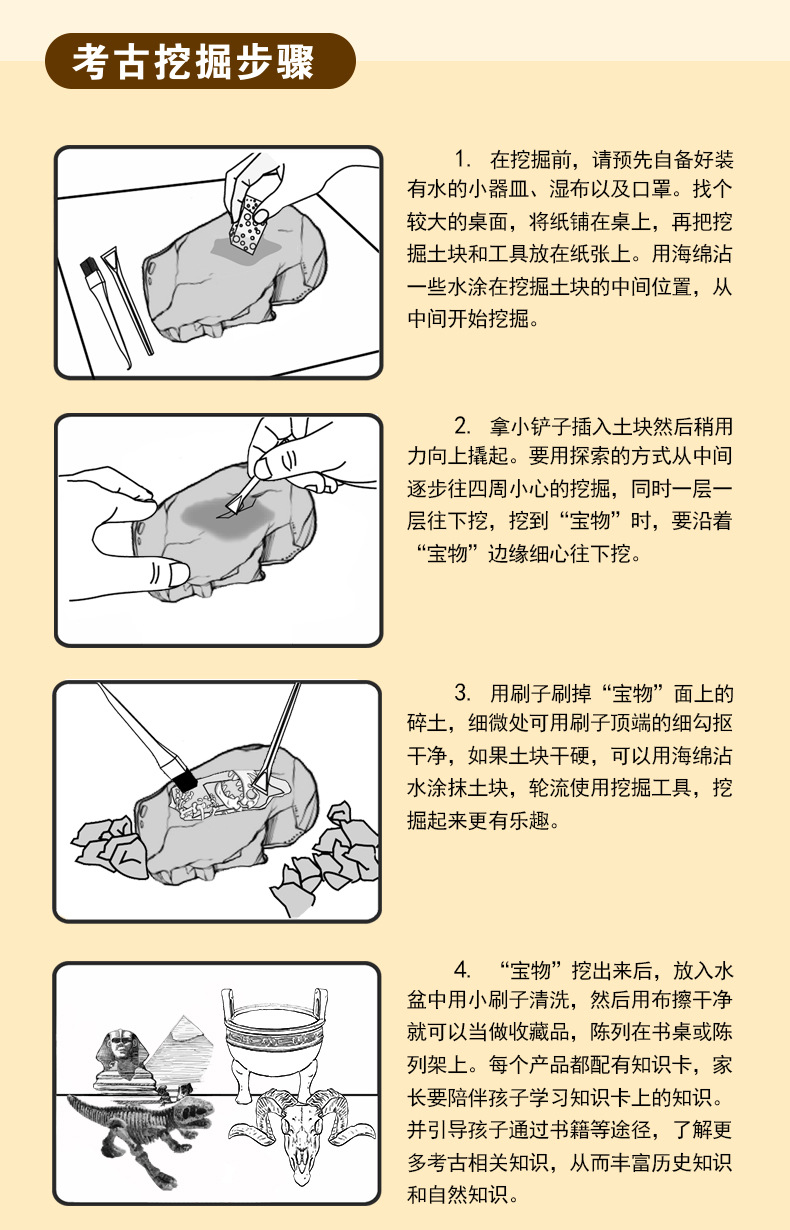 考古挖掘步骤

1. 在挖掘前，请预先自备好装有水的小器皿、湿布以及口罩。找个较大的桌面，将纸铺在桌上，再把挖掘土块和工具放在纸张上。用海绵沾一些水涂在挖掘土块的中间位置，从中间开始挖掘。

2. 拿小铲子插入土块然后稍用力向上撬起。要用探索的方式从中间逐步往四周小心的挖掘，同时一层一层往下挖，挖到“宝物”时，要沿着“宝物”边缘细心往下挖。

3. 用刷子刷掉“宝物”面上的碎土，细微处可用刷子顶端的细勾抠干净，如果土块干硬，可以用海绵沾水涂抹土块，轮流使用挖掘工具，挖掘起来更有乐趣。

4. “宝物”挖出来后，放入水盆中用小刷子清洗，然后用布擦干净就可以当做收藏品，陈列在书桌或陈列架上。每个产品都配有知识卡，家长要陪伴孩子学习知识卡上的知识。并引导孩子通过书籍等途径，了解更多考古相关知识，从而丰富历史知识和自然知识。