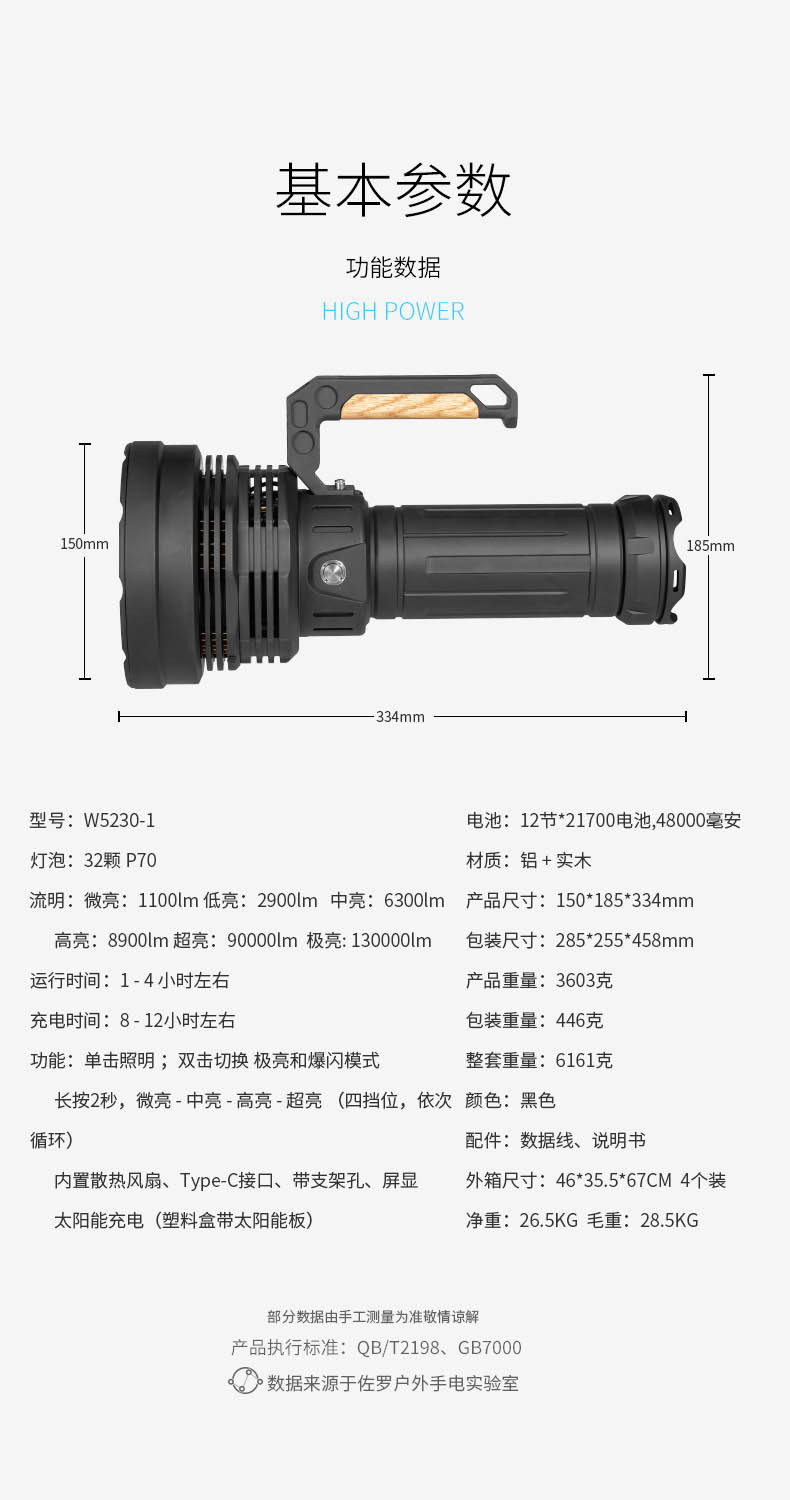 基本参数

功能数据

HIGH POWER

150mm

185mm

334mm

型号：W5230-1

灯泡：32颗 P70

流明：微亮：1100lm 低亮：2900lm 中亮：6300lm 高亮：8900lm 超亮：90000lm 极亮: 130000lm

运行时间：1 - 4 小时左右

充电时间：8 - 12小时左右

功能：单击照明；双击切换 极亮和爆闪模式

长按2秒，微亮 - 中亮 - 高亮 - 超亮 （四挡位，依次循环）

内置散热风扇、Type-C接口、带支架孔、屏显

太阳能充电（塑料盒带太阳能板）

电池：12节*21700电池,48000毫安

材质：铝 + 实木

产品尺寸：150*185*334mm

包装尺寸：285*255*458mm

产品重量：3603克

包装重量：446克

整套重量：6161克

颜色：黑色

配件：数据线、说明书

外箱尺寸：46*35.5*67CM 4个装

净重：26.5KG 毛重：28.5KG

部分数据由手工测量为准敬情谅解

产品执行标准：QB/T2198、GB7000

数据来源于佐罗户外手电实验室