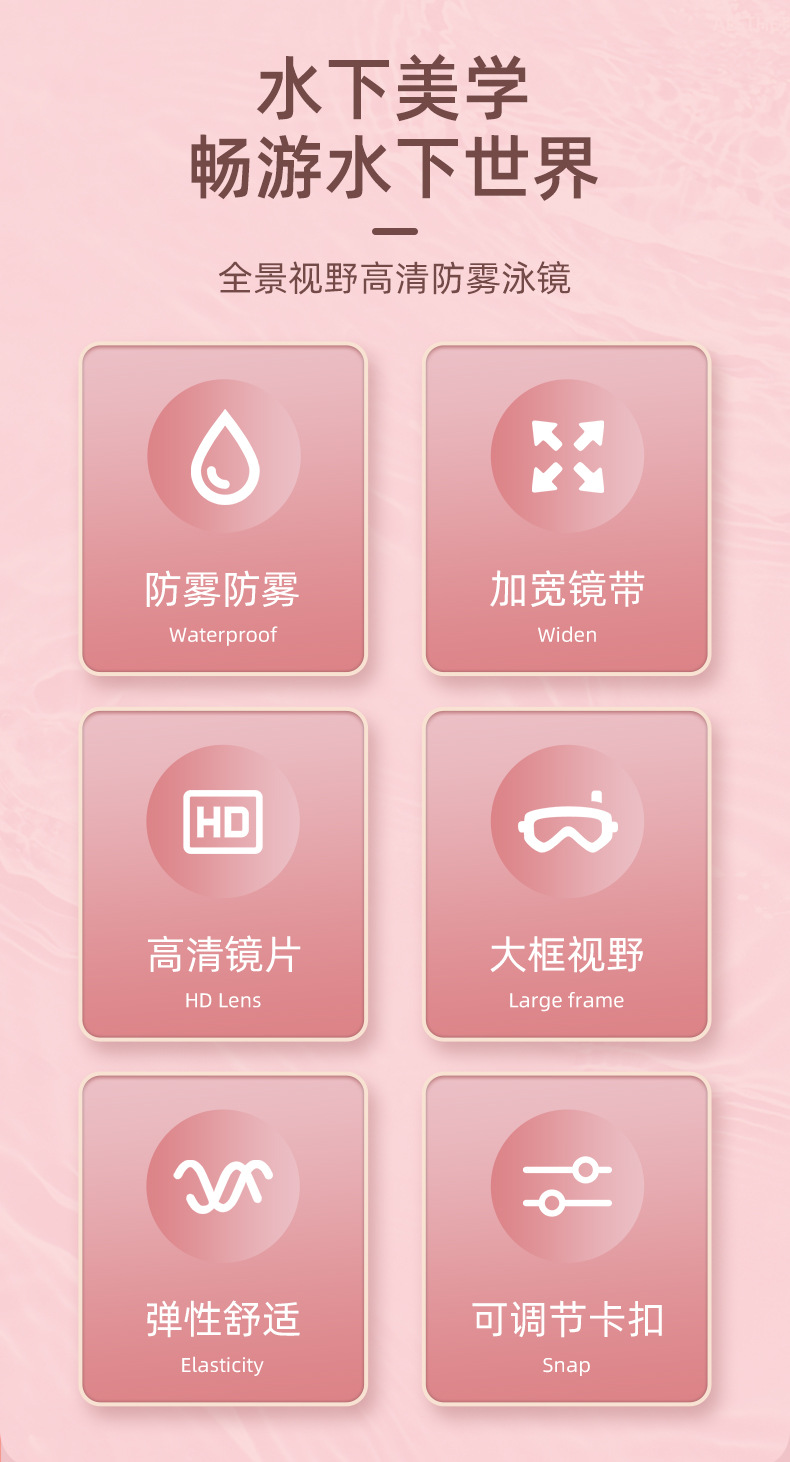 水下美学
畅游水下世界

全景视野高清防雾泳镜

防雾防雾
Waterproof

加宽镜带
Widen

HD

高清镜片
HD Lens

大框视野
Large frame

弹性舒适
Elasticity

可调节卡扣
Snap