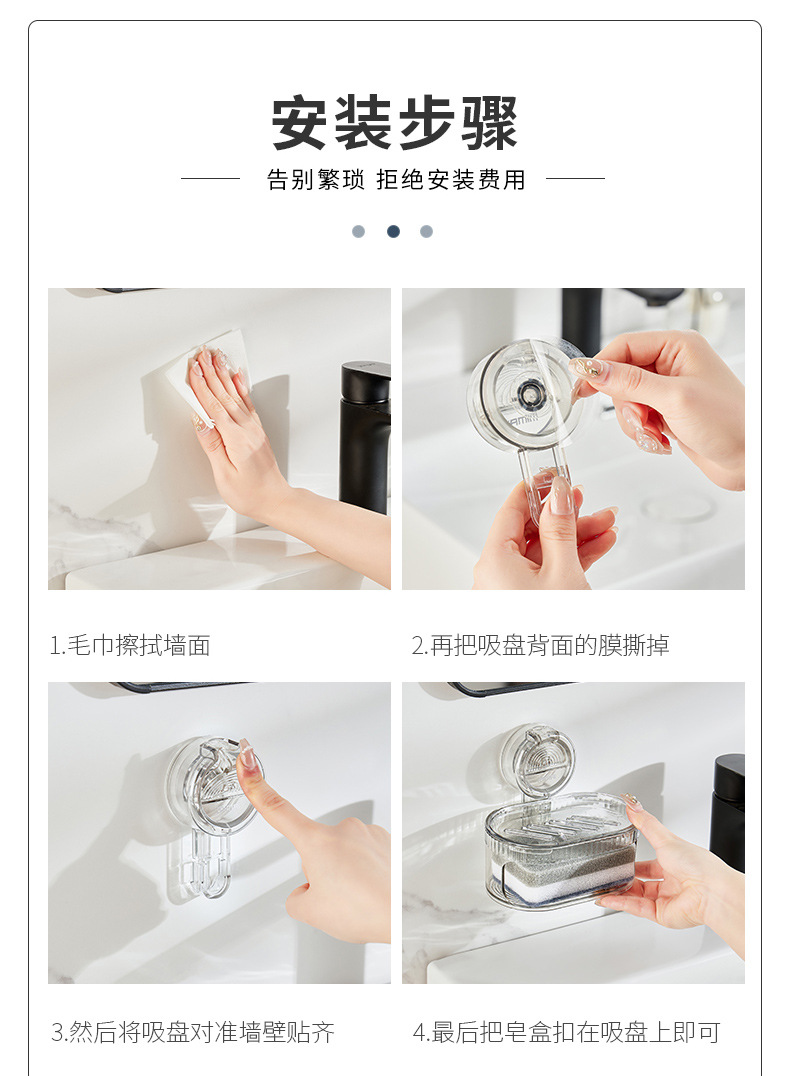 安装步骤

告别繁琐 拒绝安装费用

1.毛巾擦拭墙面

2.再把吸盘背面的膜撕掉

3.然后将吸盘对准墙壁贴齐

4.最后把皂盒扣在吸盘上即可