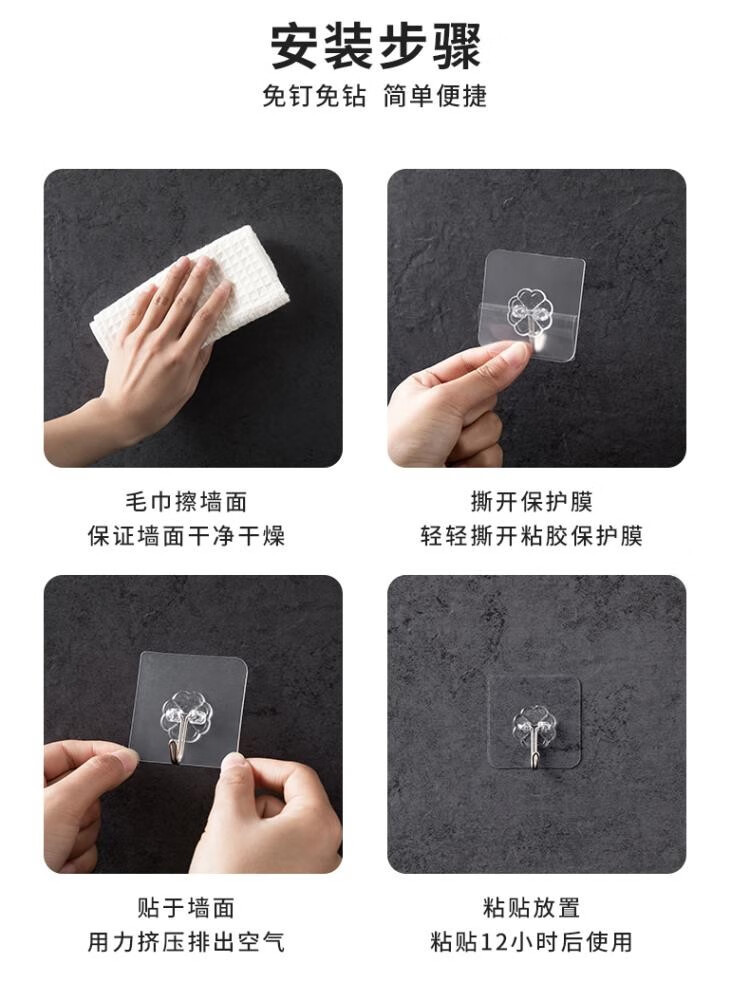 安装步骤
免钉免钻 简单便捷

毛巾擦墙面
保证墙面干净干燥

撕开保护膜
轻轻撕开粘胶保护膜

贴于墙面
用力挤压排出空气

粘贴放置
粘贴12小时后使用