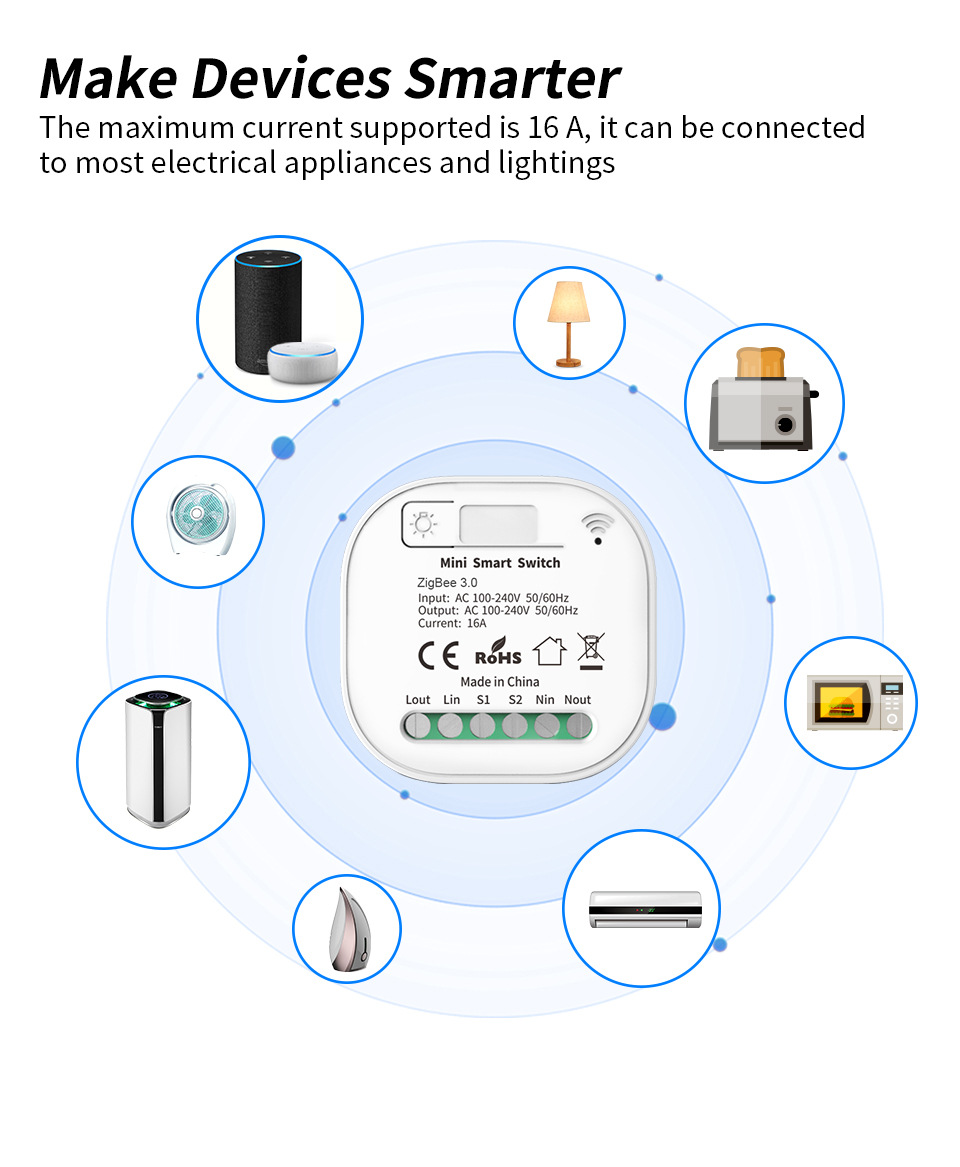 Make Devices Smarter
The maximum current supported is 16 A, it can be connected to most electrical appliances and lightings

Mini Smart Switch
ZigBee 3.0
Input: AC 100-240V 50/60Hz
Output: AC 100-240V 50/60Hz
Current: 16A

CE RoHS

Made in China

Lout Lin S1 S2 Nin Nout