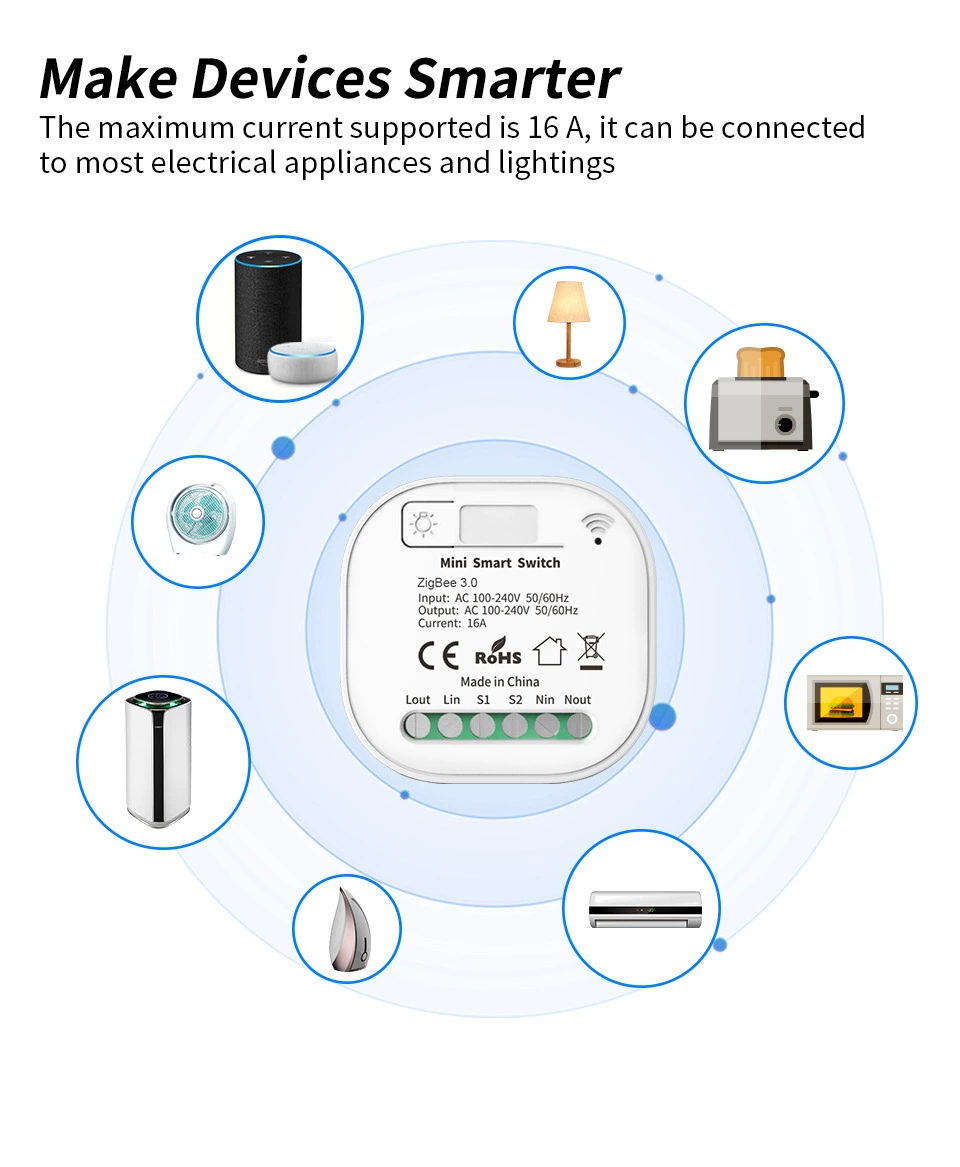 Make Devices Smarter
The maximum current supported is 16 A, it can be connected to most electrical appliances and lightings

Mini Smart Switch
ZigBee 3.0
Input: AC 100-240V 50/60Hz
Output: AC 100-240V 50/60Hz
Current: 16A
CE RoHS
Made in China
Lout Lin S1 S2 Nin Nout