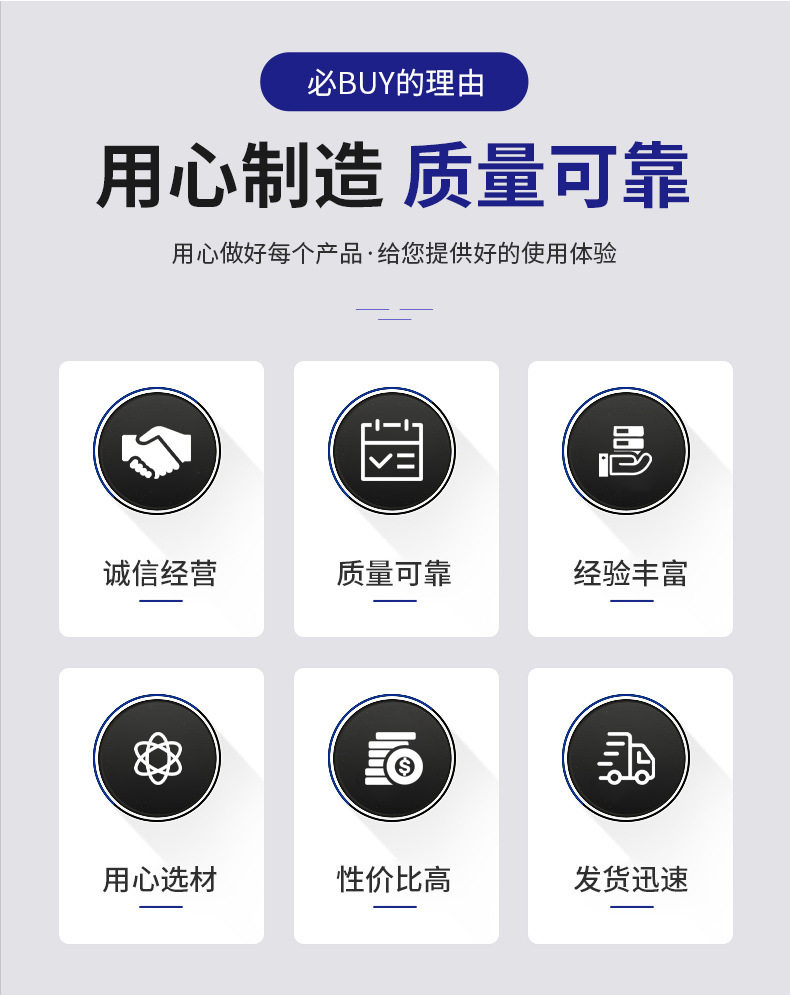 必BUY的理由

用心制造 质量可靠

用心做好每个产品·给您提供好的使用体验

诚信经营

质量可靠

经验丰富

用心选材

性价比高

发货迅速