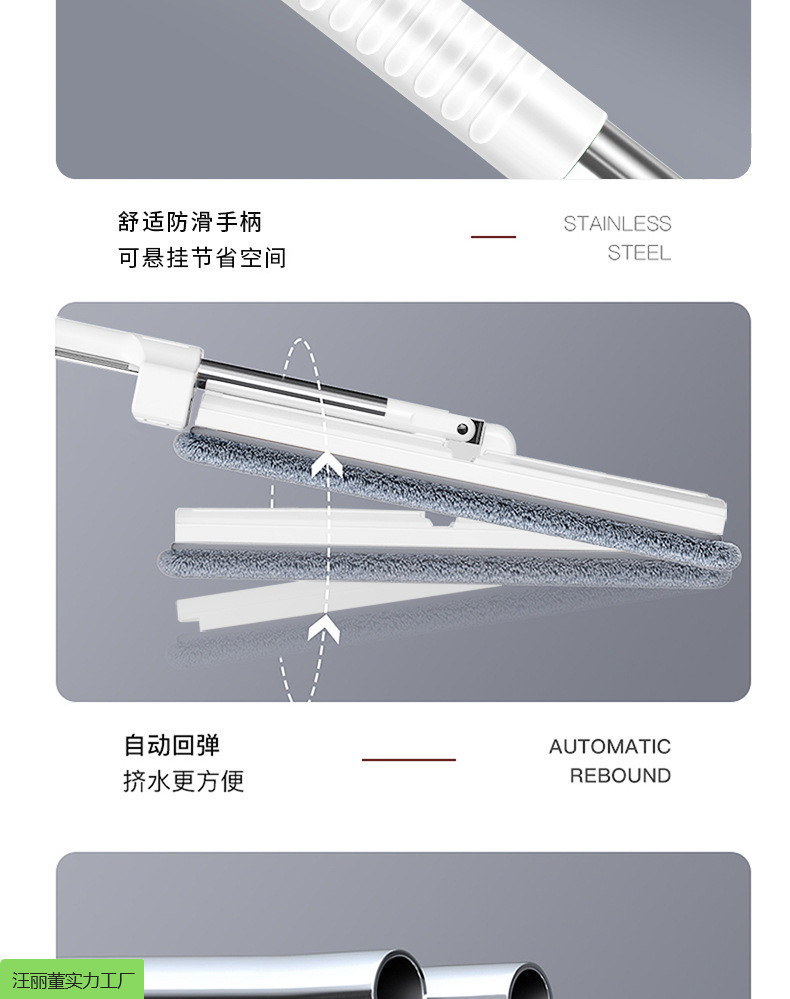 舒适防滑手柄
可悬挂节省空间

STAINLESS
STEEL

自动回弹
挤水更方便

AUTOMATIC
REBOUND

汪丽董实力工厂