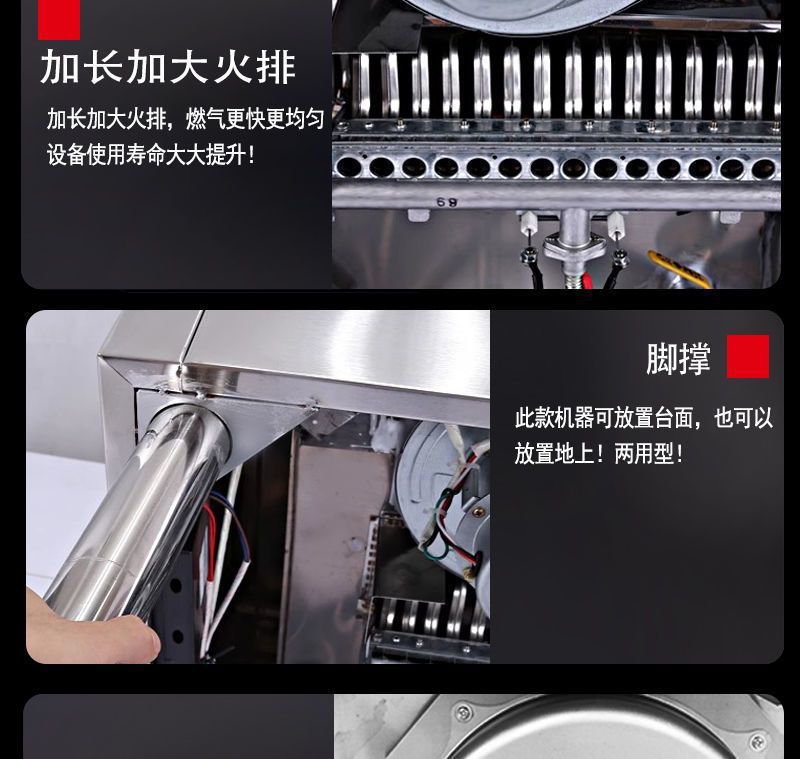 加长加大火排

加长加大火排，燃气更快更均匀
设备使用寿命大大提升！

69

脚撑

此款机器可放置台面，也可以放置地上！两用型！