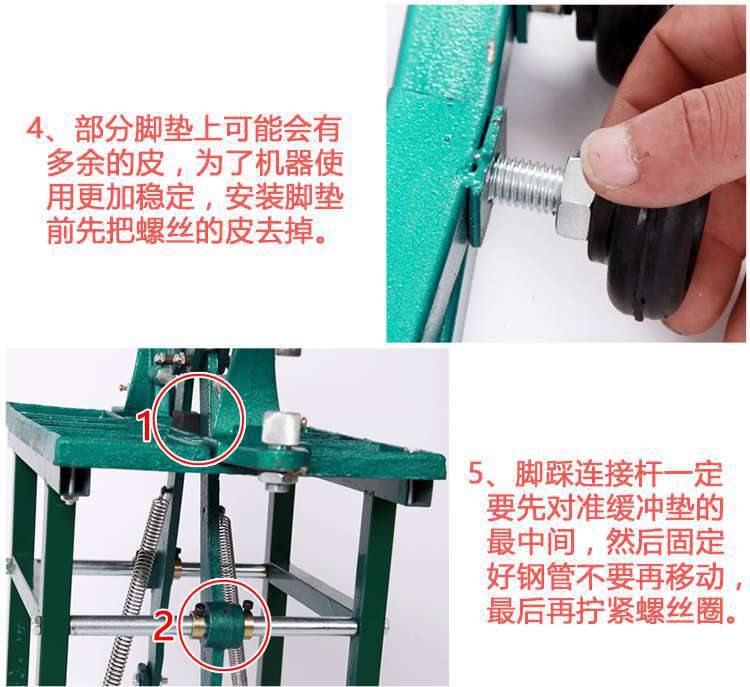 4、部分脚垫上可能会有多余的皮，为了机器使用更加稳定，安装脚垫前先把螺丝的皮去掉。

1

2

5、脚踩连接杆一定要先对准缓冲垫的最中间，然后固定好钢管不要再移动，最后再拧紧螺丝圈。