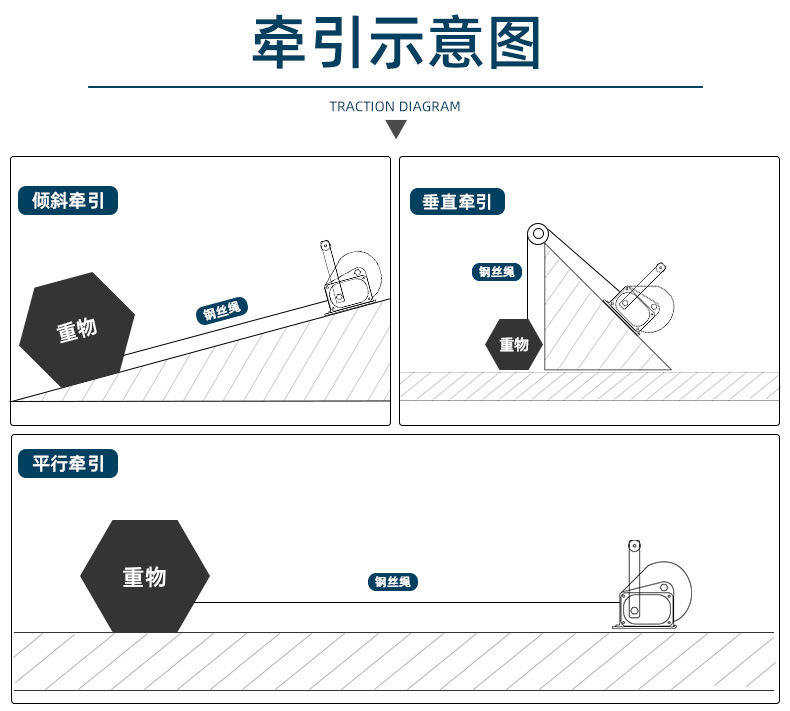 牵引示意图

TRACTION DIAGRAM

倾斜牵引

重物

钢丝绳

垂直牵引

钢丝绳

重物

平行牵引

重物

钢丝绳