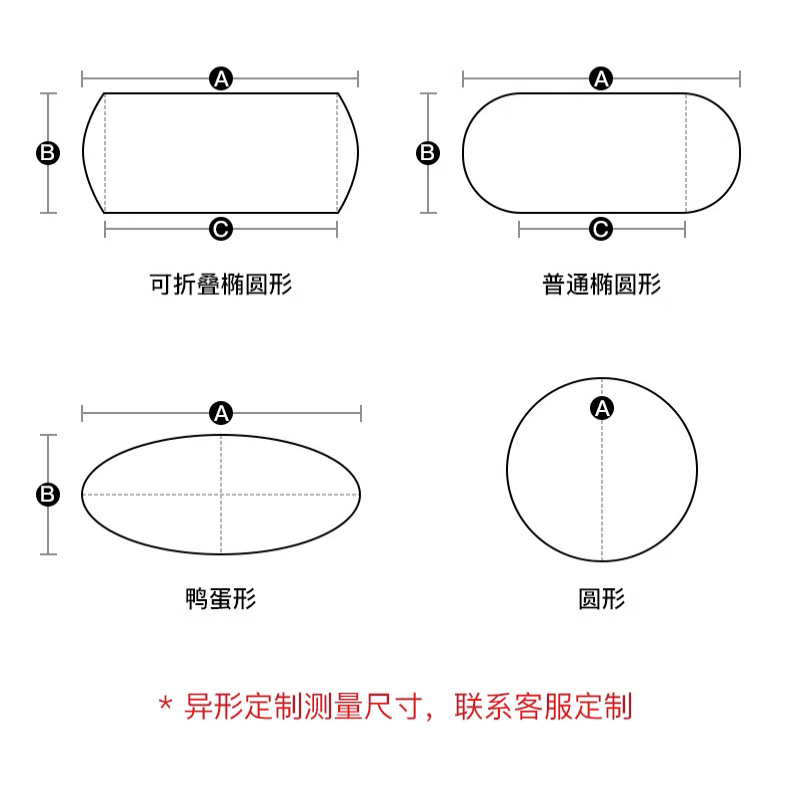 A
B
C
可折叠椭圆形

A
B
C
普通椭圆形

A
B
鸭蛋形

A
圆形

* 异形定制测量尺寸，联系客服定制