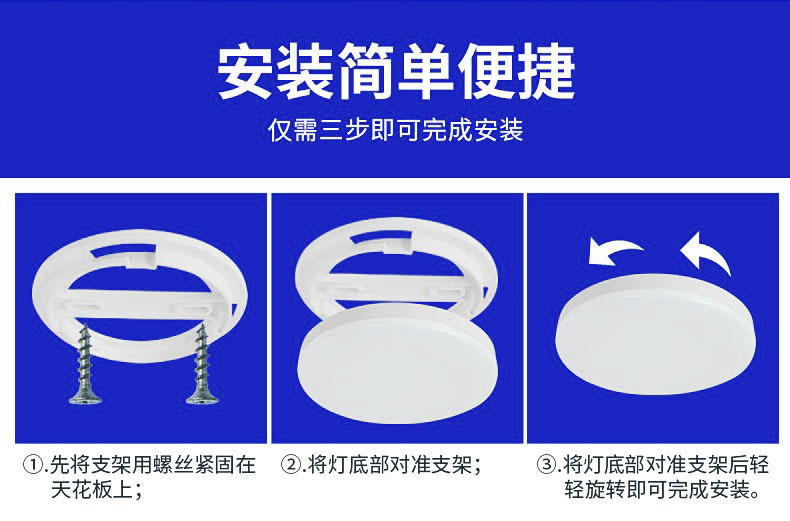 安装简单便捷

仅需三步即可完成安装

①.先将支架用螺丝紧固在天花板上；

②.将灯底部对准支架；

③.将灯底部对准支架后轻轻旋转即可完成安装。