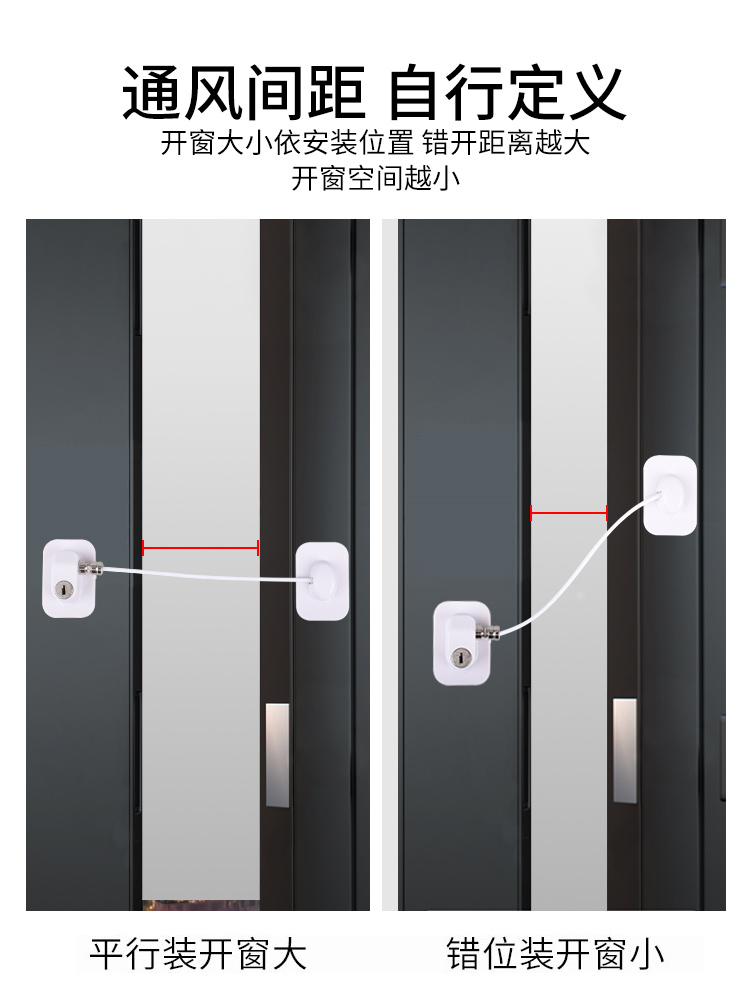 通风间距 自行定义

开窗大小依安装位置 错开距离越大
开窗空间越小

平行装开窗大

错位装开窗小