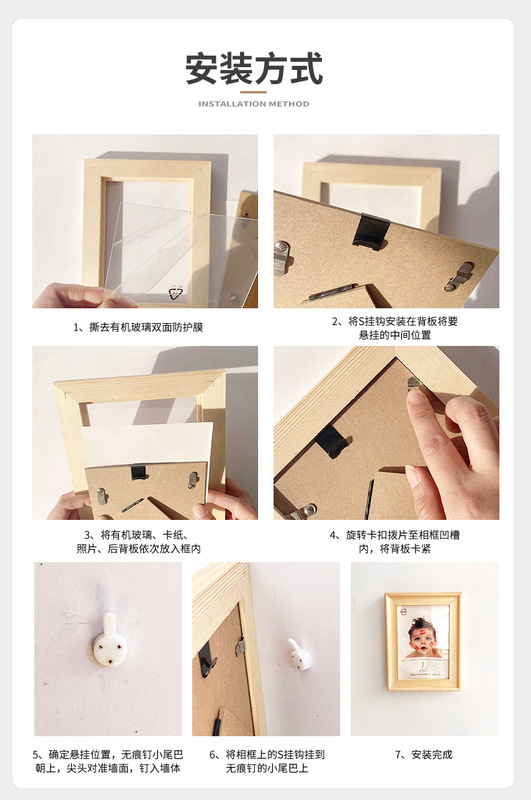 安装方式

INSTALLATION METHOD

1、撕去有机玻璃双面防护膜

2、将S挂钩安装在背板将要悬挂的中间位置

3、将有机玻璃、卡纸、照片、后背板依次放入框内

4、旋转卡扣拨片至相框凹槽内，将背板卡紧

5、确定悬挂位置，无痕钉小尾巴朝上，尖头对准墙面，钉入墙体

6、将相框上的S挂钩挂到无痕钉的小尾巴上

7、安装完成