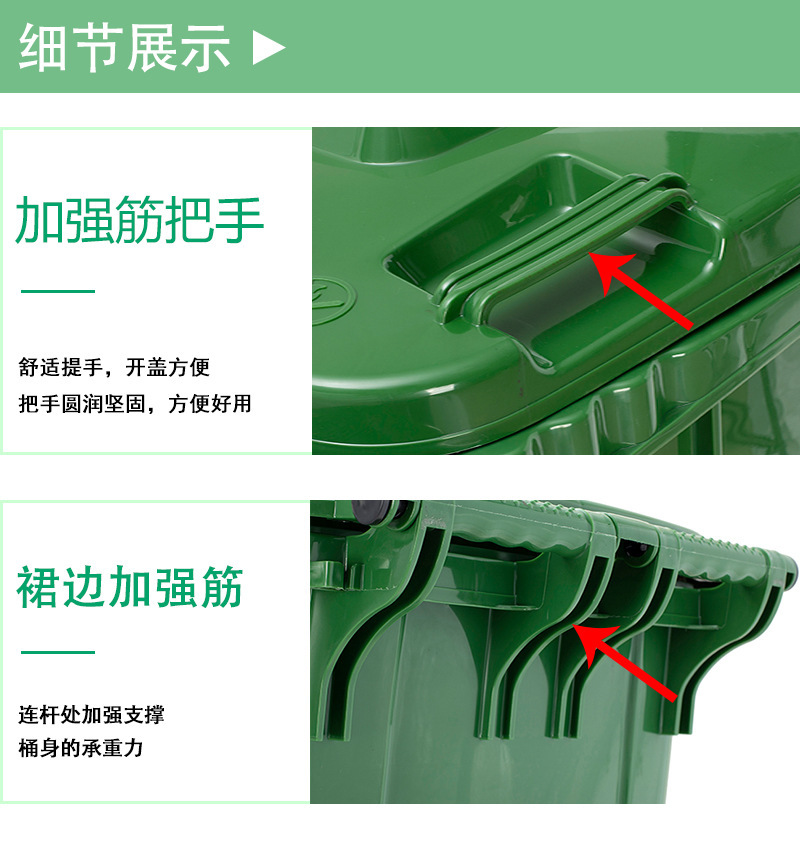 细节展示 ▶

加强筋把手

舒适提手，开盖方便
把手圆润坚固，方便好用

裙边加强筋

连杆处加强支撑
桶身的承重力