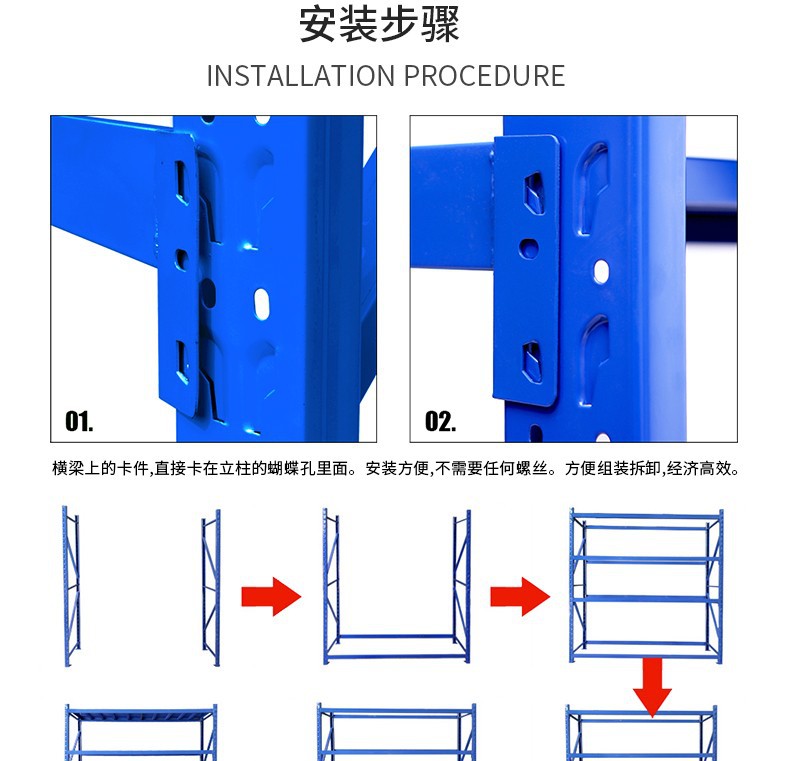 安装步骤

INSTALLATION PROCEDURE

01.

02.

横梁上的卡件,直接卡在立柱的蝴蝶孔里面。安装方便,不需要任何螺丝。方便组装拆卸,经济高效。