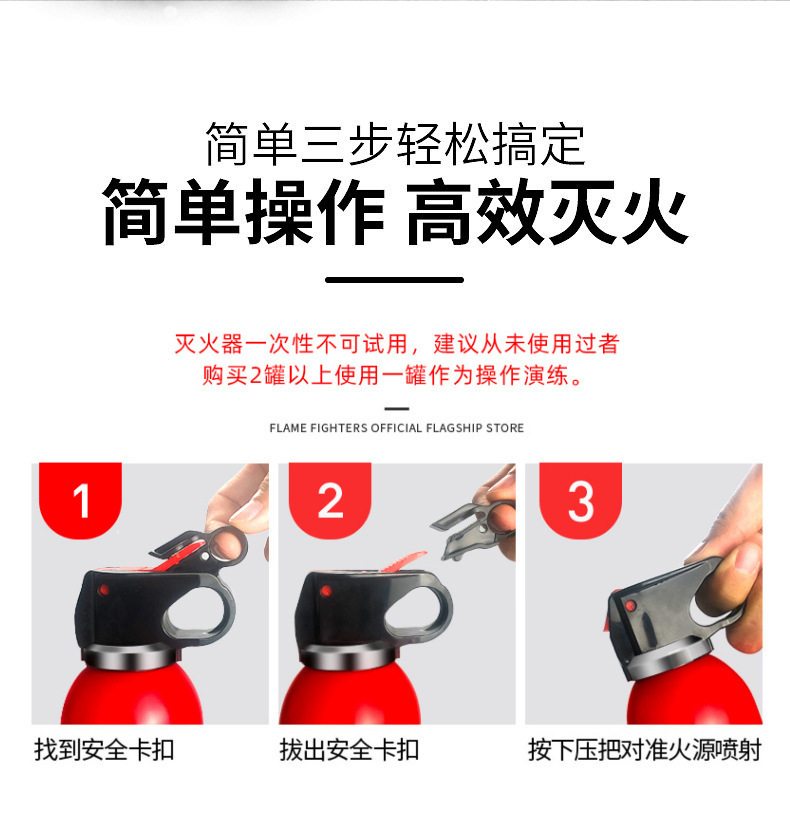 简单三步轻松搞定

简单操作 高效灭火

灭火器一次性不可试用，建议从未使用过者购买2罐以上使用一罐作为操作演练。

FLAME FIGHTERS OFFICIAL FLAGSHIP STORE

1

找到安全卡扣

2

拔出安全卡扣

3

按下压把对准火源喷射