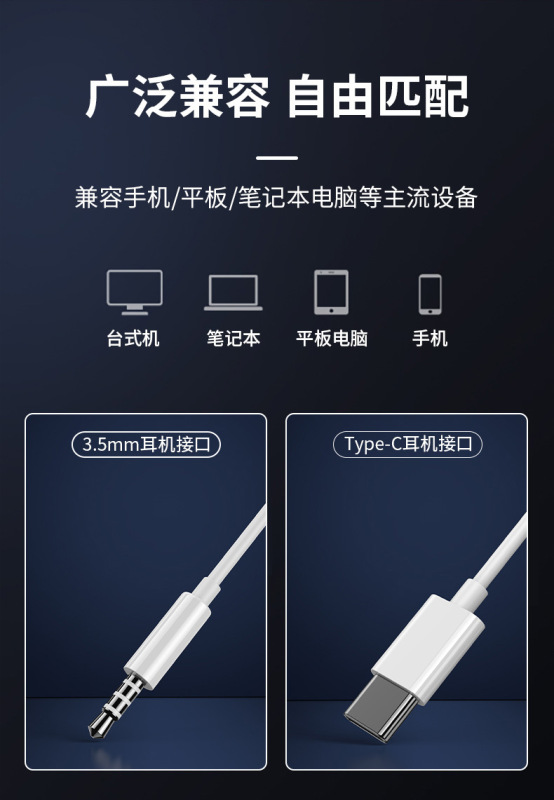 广泛兼容 自由匹配

兼容手机/平板/笔记本电脑等主流设备

台式机

笔记本

平板电脑

手机

3.5mm耳机接口

Type-C耳机接口