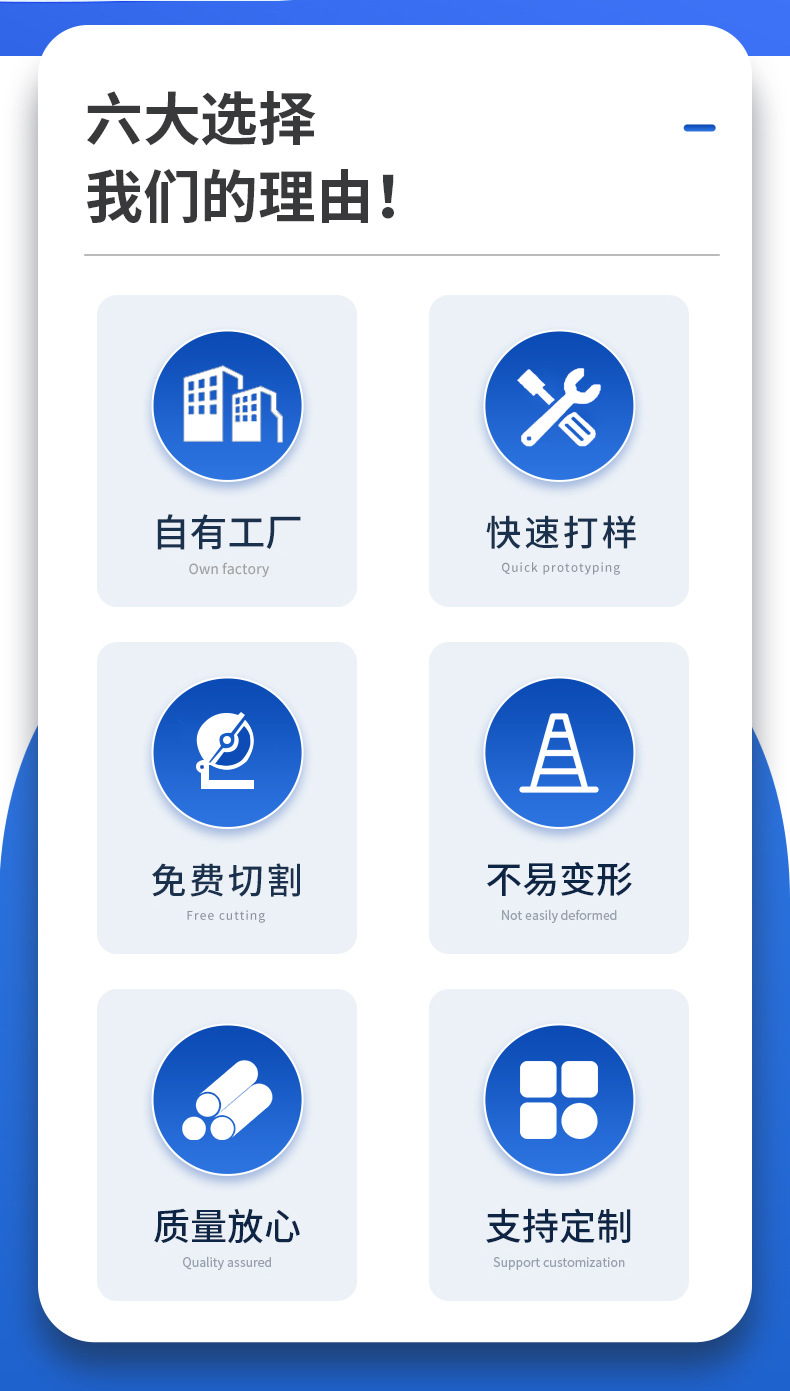 六大选择
我们的理由！

自有工厂
Own factory

快速打样
Quick prototyping

免费切割
Free cutting

不易变形
Not easily deformed

质量放心
Quality assured

支持定制
Support customization